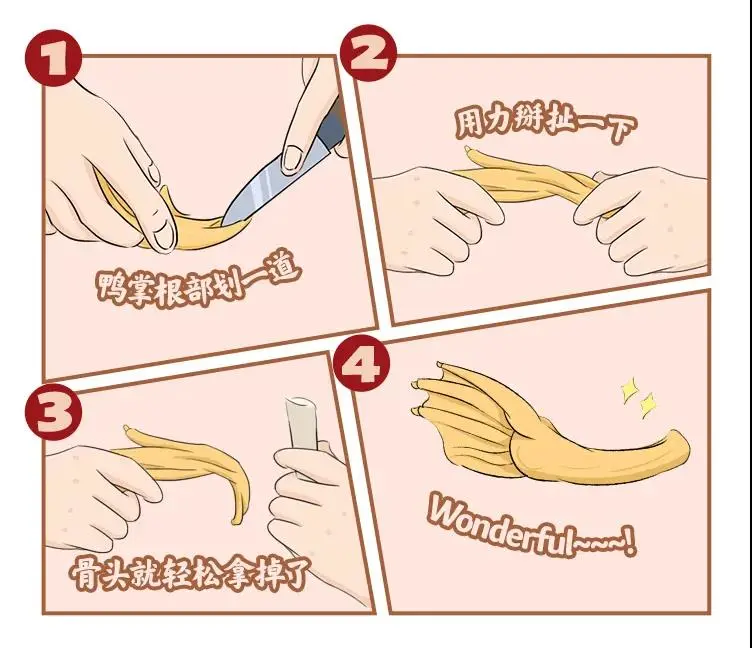 1

鸭掌根部划一道

2

用力掰扯一下

3

骨头就轻松拿掉了

4

Wonderful~~~!