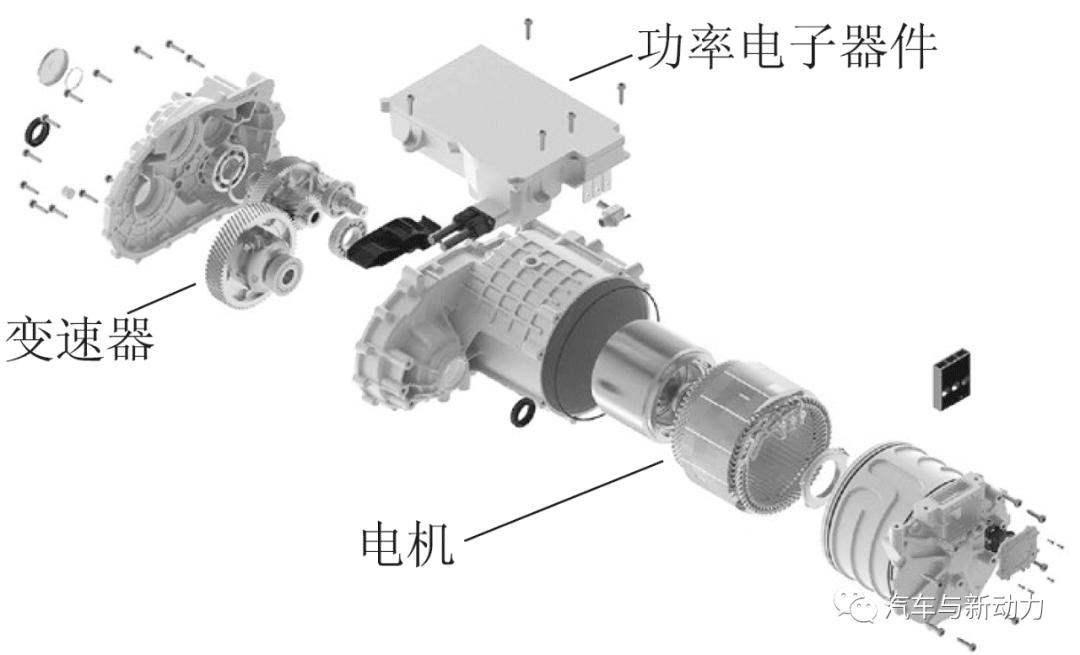 功率电子器件

变速器

电机

汽车与新动力