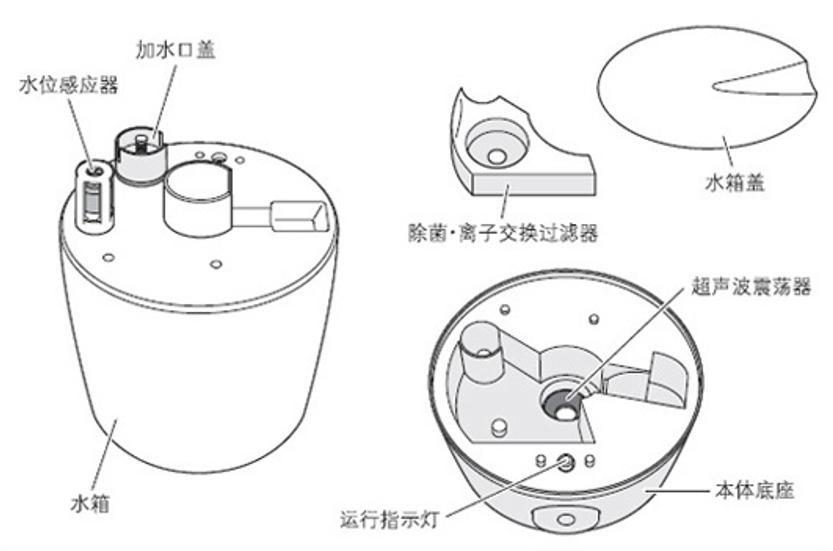 加水口盖
水位感应器
水箱
除菌·离子交换过滤器
水箱盖
超声波震荡器
本体底座
运行指示灯