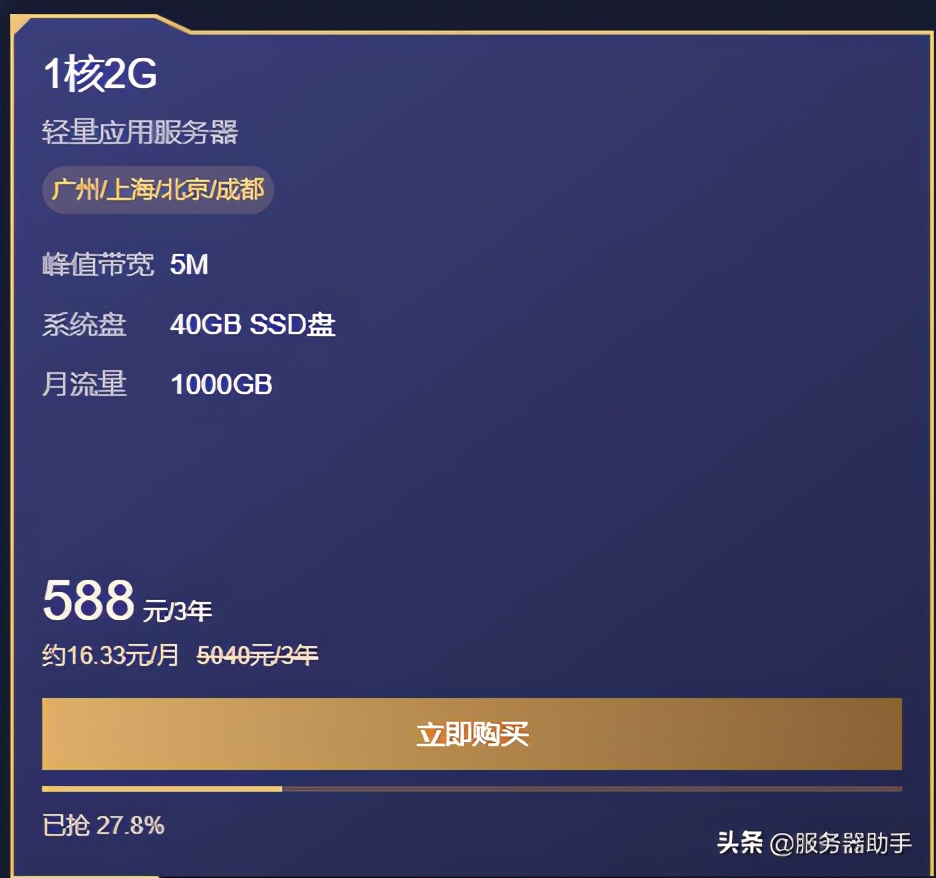 1核2G

轻量应用服务器

广州/上海/北京/成都

峰值带宽 5M

系统盘 40GB SSD盘

月流量 1000GB

588 元/3年

约16.33元/月 5040元/3年

立即购买

已抢 27.8%

头条 @服务器助手