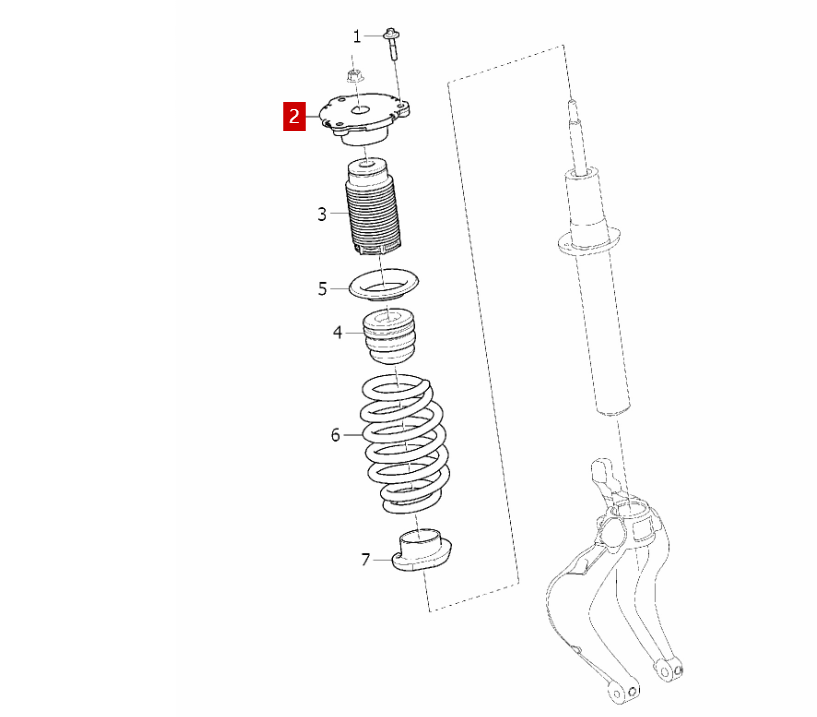 1
2
3
5
4
6
7