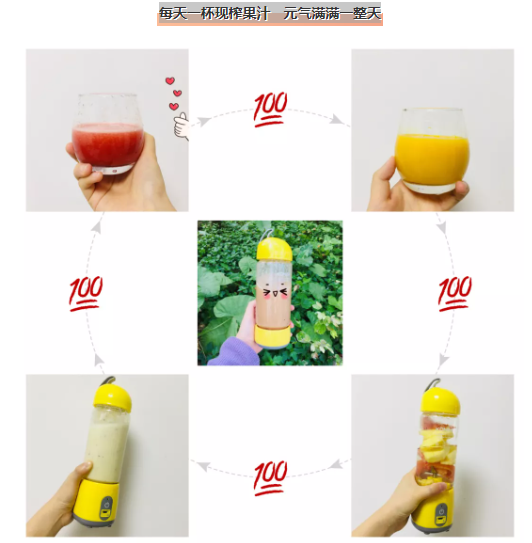 每天一杯现榨果汁　元气满满一整天

100

100

100

100