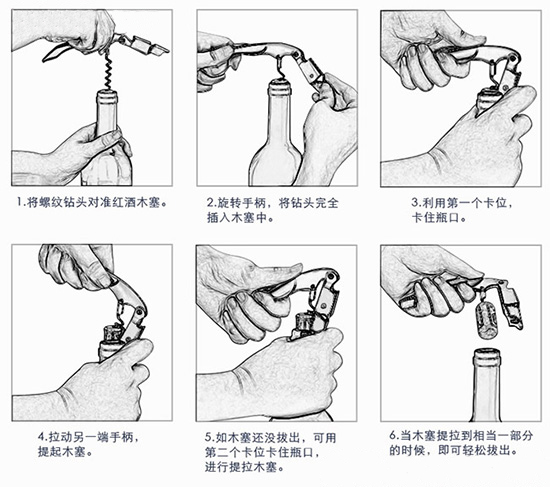 1.将螺纹钻头对准红酒木塞。

2.旋转手柄，将钻头完全插入木塞中。

3.利用第一个卡位，卡住瓶口。

4.拉动另一端手柄，提起木塞。

5.如木塞还没拔出，可用第二个卡位卡住瓶口，进行提拉木塞。

6.当木塞提拉到相当一部分的时候，即可轻松拔出。