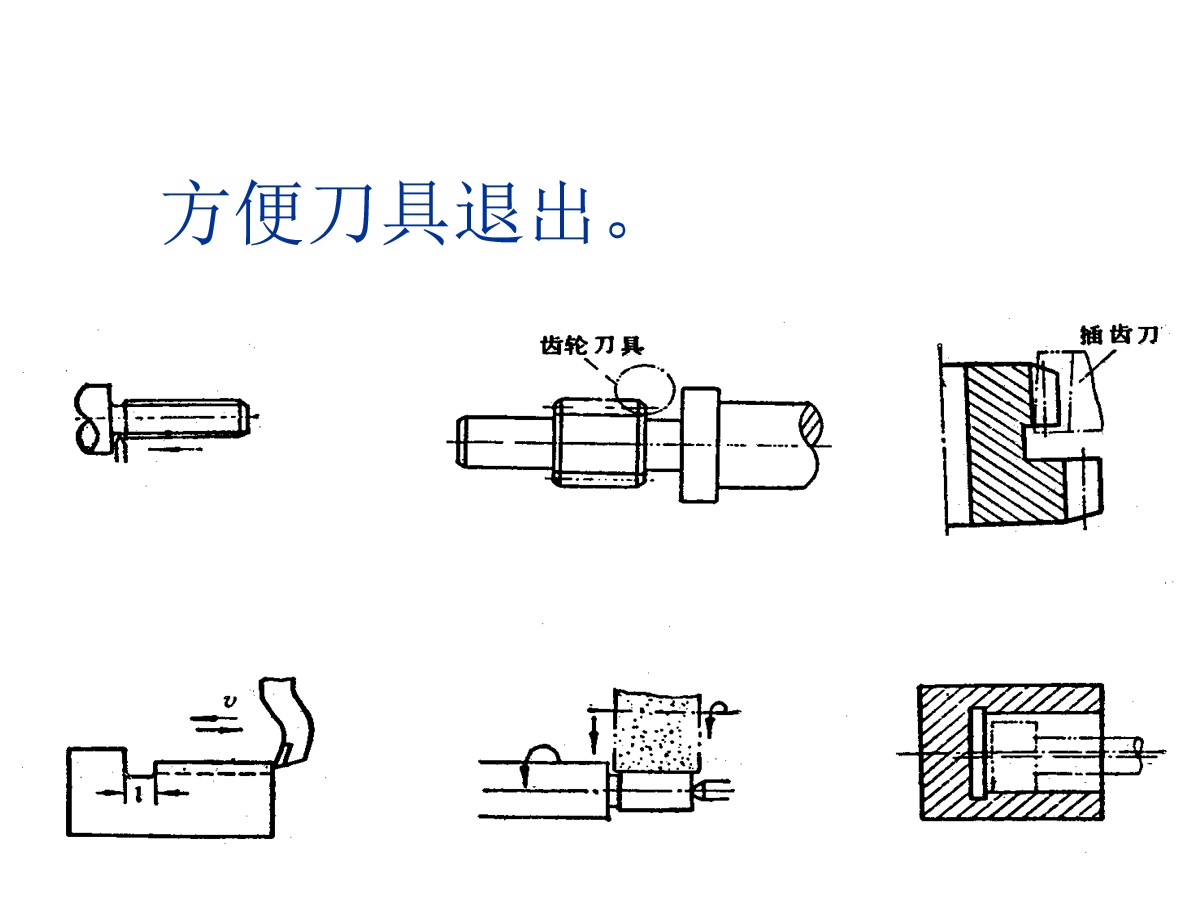 方便刀具退出。

齿轮刀具

插齿刀

$v$

$l$