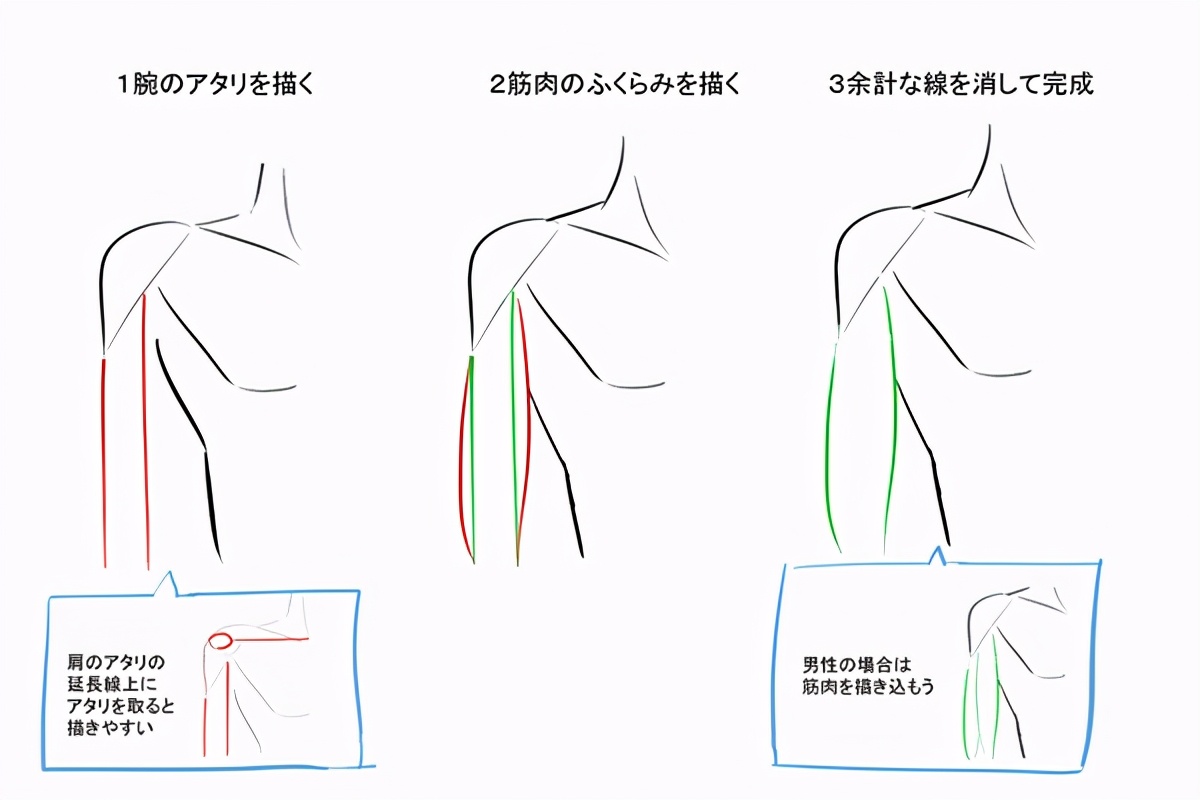 1腕のアタリを描く

2筋肉のふくらみを描く

3余計な線を消して完成

肩のアタリの延長線上にアタリを取ると描きやすい

男性の場合は筋肉を描き込もう