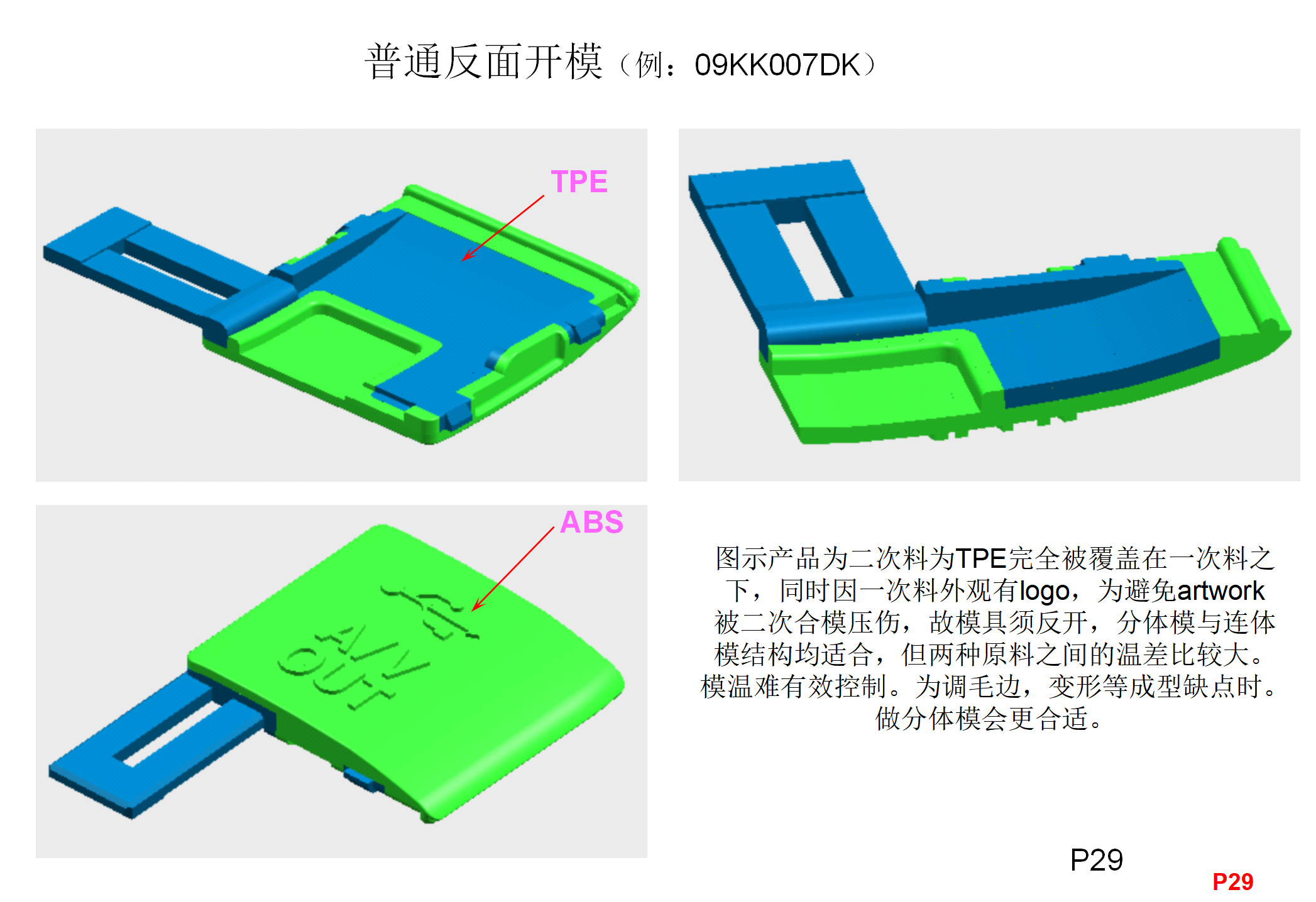 普通反面开模（例：09KK007DK）

TPE

ABS

A/V OUT

图示产品为二次料为TPE完全被覆盖在一次料之下，同时因一次料外观有logo，为避免artwork被二次合模压伤，故模具须反开，分体模与连体模结构均适合，但两种原料之间的温差比较大。模温难有效控制。为调毛边，变形等成型缺点时。做分体模会更合适。

P29

P29