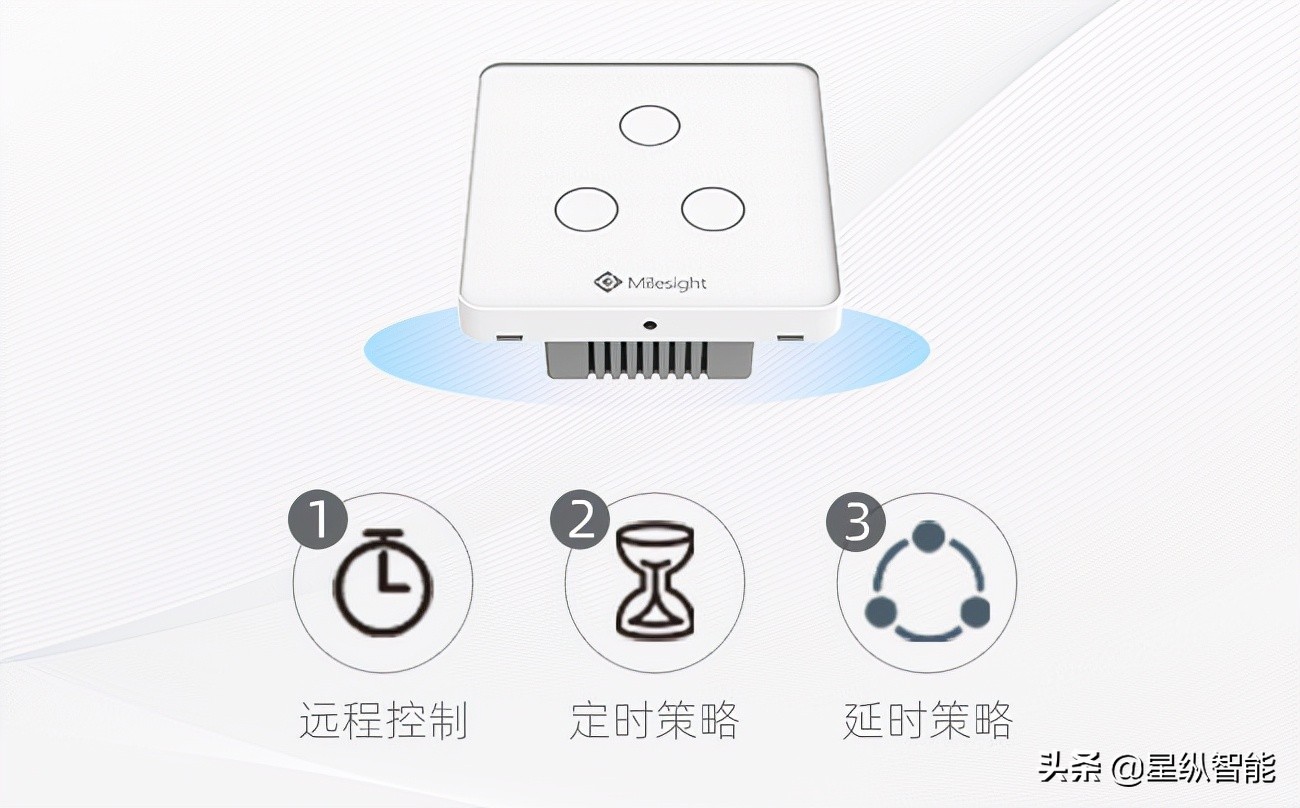 Milesight

1

远程控制

2

定时策略

3

延时策略

头条 @星纵智能