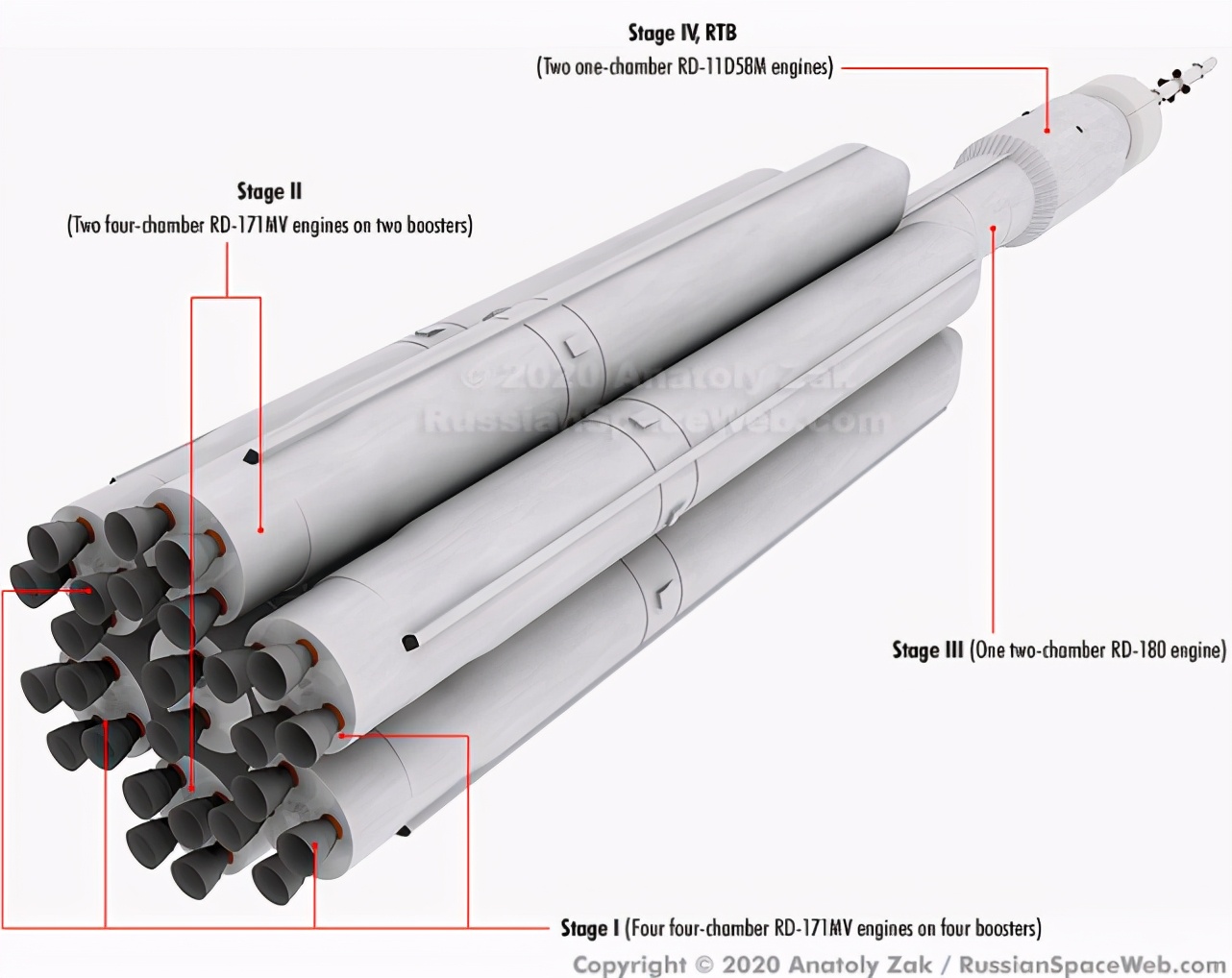 Stage IV, RTB
(Two one-chamber RD-11D58M engines)

Stage II
(Two four-chamber RD-171MV engines on two boosters)

© 2020 Anatoly Zak
RussianSpaceWeb.com

Stage III (One two-chamber RD-180 engine)

Stage I (Four four-chamber RD-171MV engines on four boosters)

Copyright © 2020 Anatoly Zak / RussianSpaceWeb.com