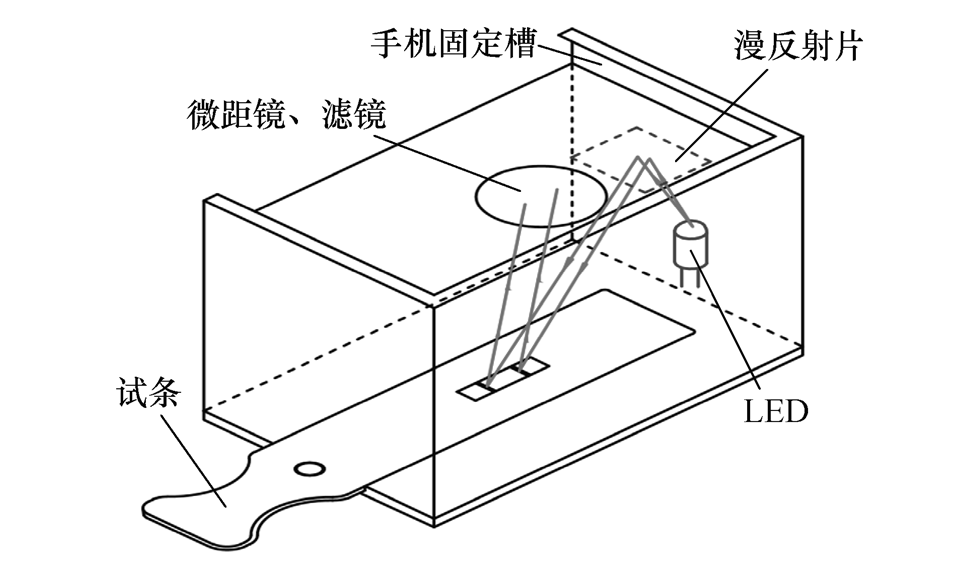 手机固定槽

漫反射片

微距镜、滤镜

试条

LED