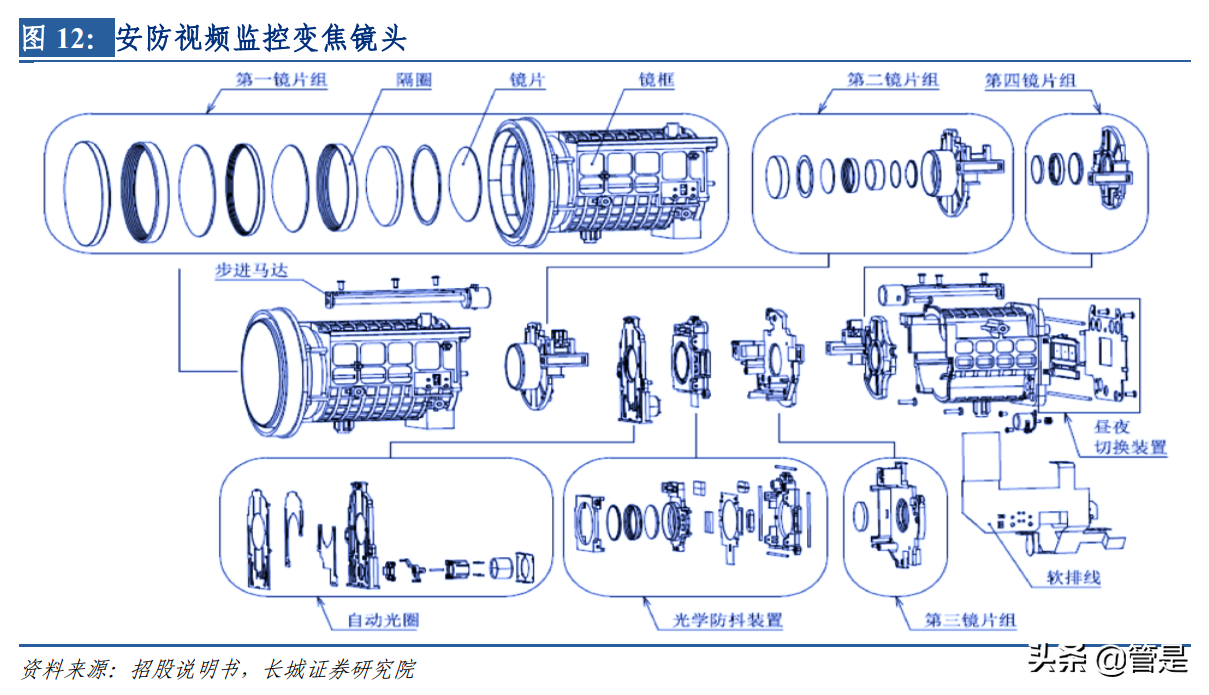 图 12: 安防视频监控变焦镜头

第一镜片组
隔圈
镜片
镜框
第二镜片组
第四镜片组
步进马达
昼夜切换装置
软排线
自动光圈
光学防抖装置
第三镜片组

资料来源：招股说明书，长城证券研究院

头条 @管是