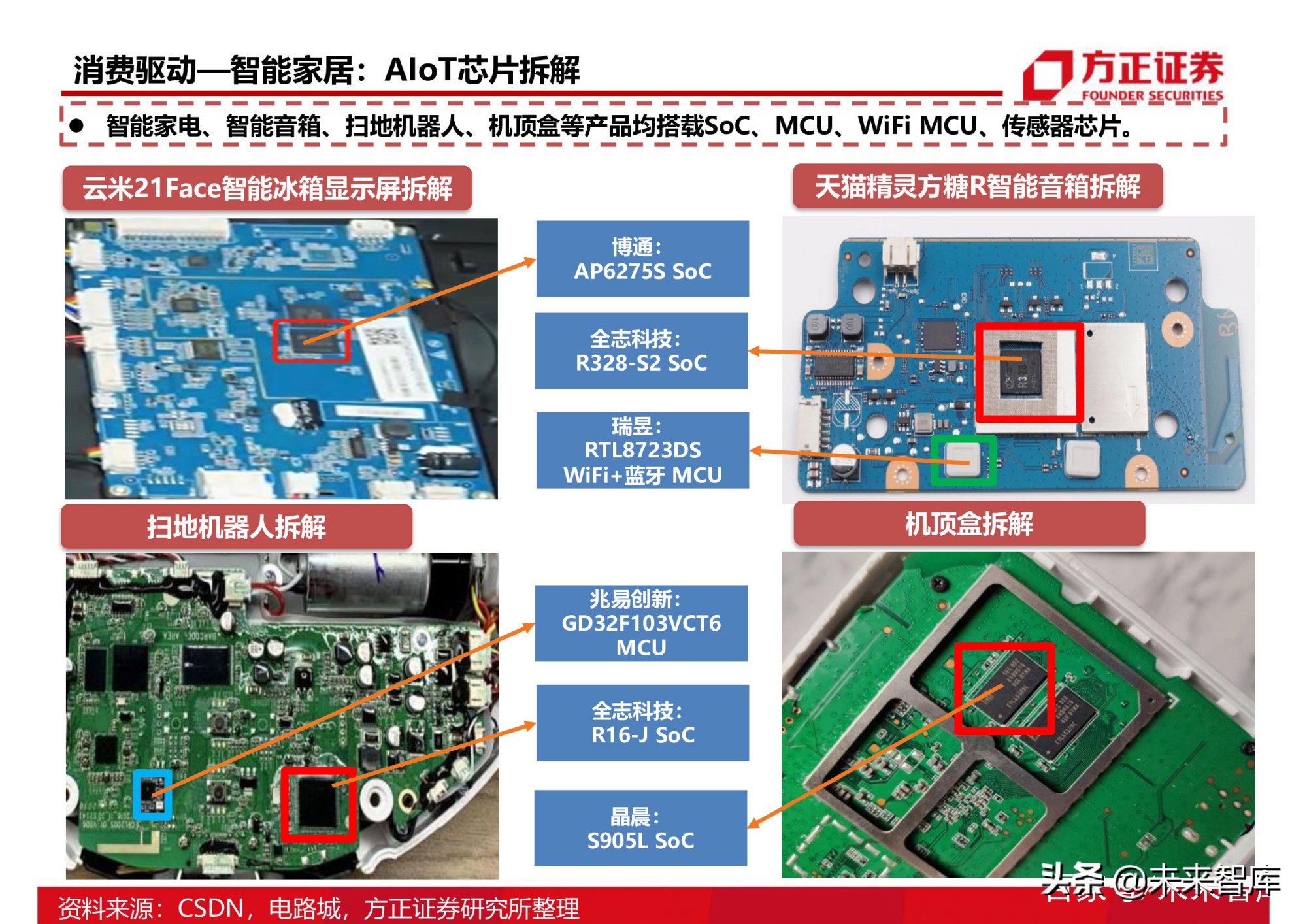 消费驱动—智能家居：AIoT芯片拆解

方正证券
FOUNDER SECURITIES

● 智能家电、智能音箱、扫地机器人、机顶盒等产品均搭载SoC、MCU、WiFi MCU、传感器芯片。

云米21Face智能冰箱显示屏拆解

天猫精灵方糖R智能音箱拆解

博通：
AP6275S SoC

全志科技：
R328-S2 SoC

瑞昱：
RTL8723DS
WiFi+蓝牙 MCU

扫地机器人拆解

机顶盒拆解

兆易创新：
GD32F103VCT6
MCU

全志科技：
R16-J SoC

晶晨：
S905L SoC

资料来源：CSDN，电路城，方正证券研究所整理

头条 @未来智库