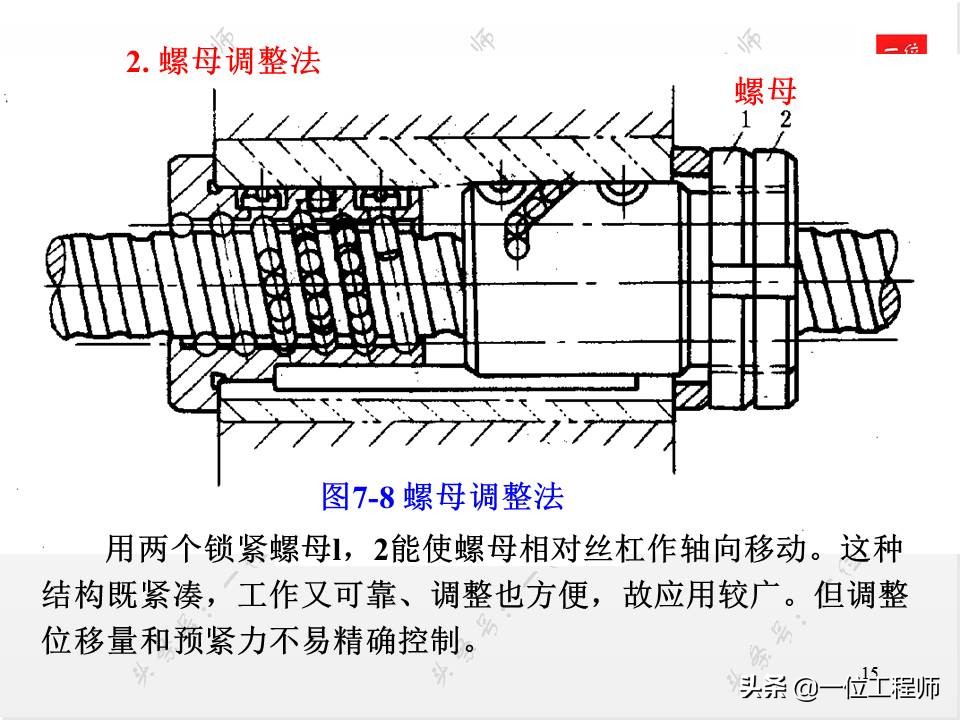 2. 螺母调整法

螺母
1 2

图7-8 螺母调整法

用两个锁紧螺母l，2能使螺母相对丝杠作轴向移动。这种结构既紧凑，工作又可靠、调整也方便，故应用较广。但调整位移量和预紧力不易精确控制。

15

头条 @一位工程师