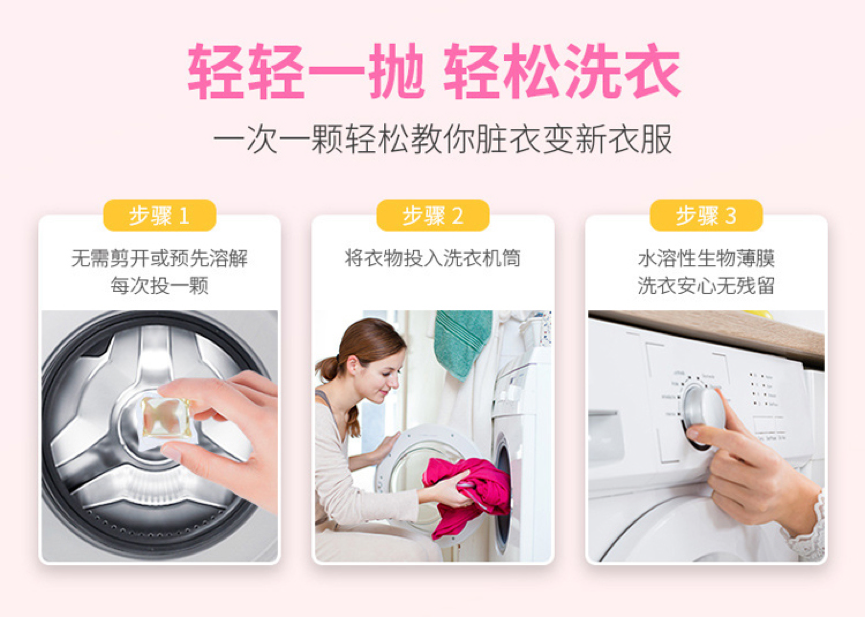 轻轻一抛 轻松洗衣

一次一颗轻松教你脏衣变新衣服

步骤 1

无需剪开或预先溶解
每次投一颗

步骤 2

将衣物投入洗衣机筒

步骤 3

水溶性生物薄膜
洗衣安心无残留