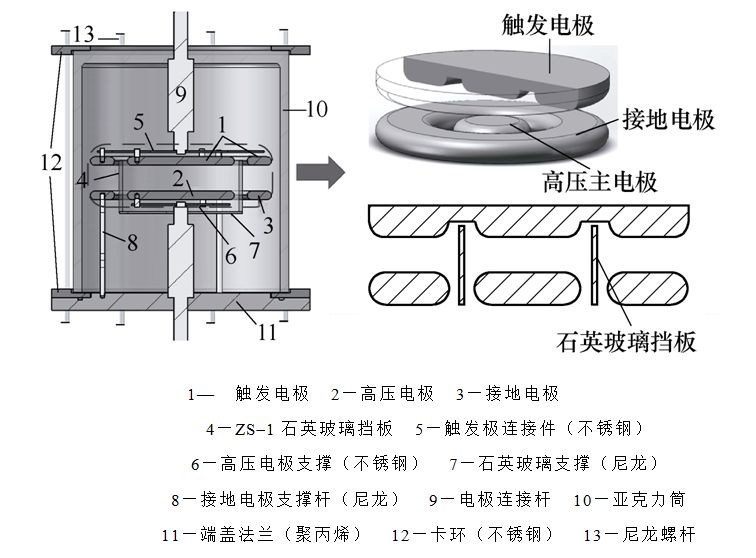 13
9
10
5
1
12
4
2
3
8
6
7
11
触发电极
接地电极
高压主电极
石英玻璃挡板

1— 触发电极 2—高压电极 3—接地电极
4—ZS-1 石英玻璃挡板 5—触发极连接件（不锈钢）
6—高压电极支撑（不锈钢） 7—石英玻璃支撑（尼龙）
8—接地电极支撑杆（尼龙） 9—电极连接杆 10—亚克力筒
11—端盖法兰（聚丙烯） 12—卡环（不锈钢） 13—尼龙螺杆