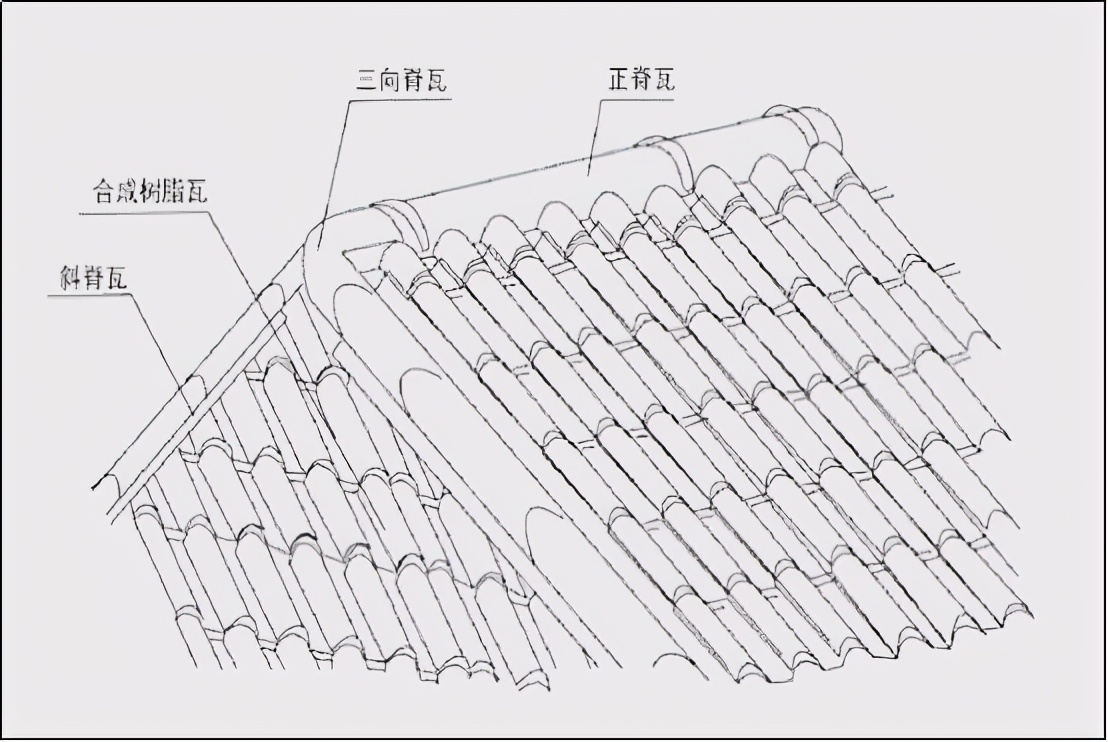 三向脊瓦

正脊瓦

合成树脂瓦

斜脊瓦