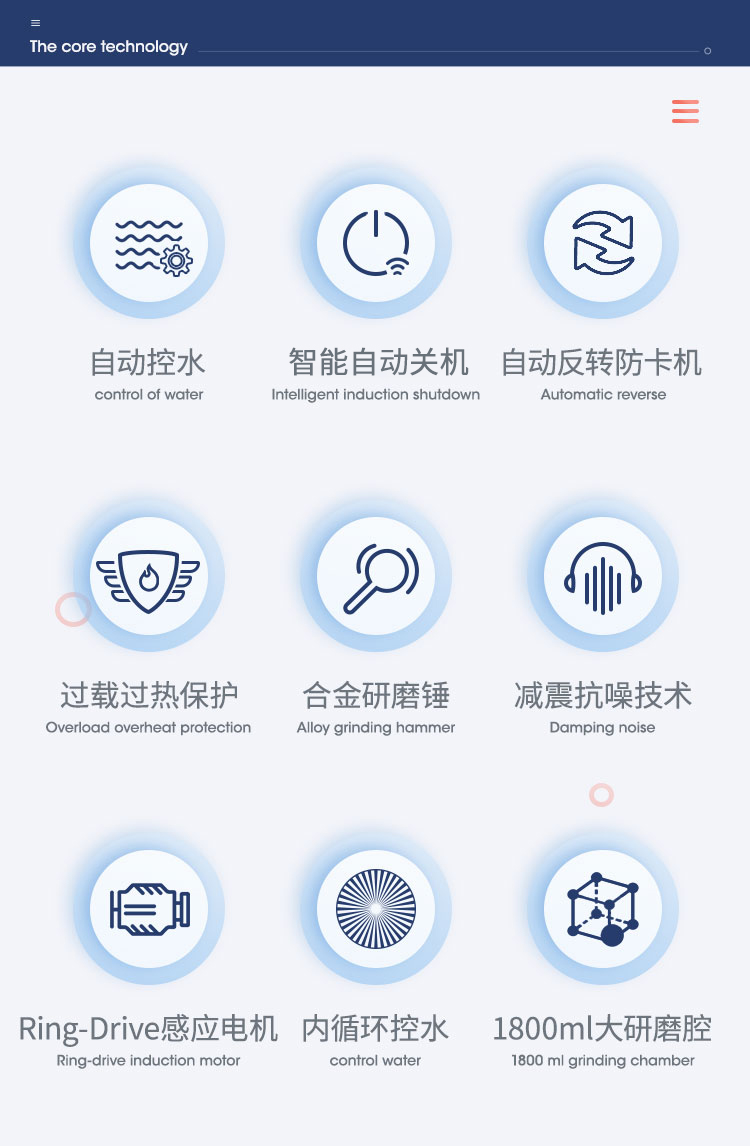 The core technology

自动控水
control of water

智能自动关机
Intelligent induction shutdown

自动反转防卡机
Automatic reverse

过载过热保护
Overload overheat protection

合金研磨锤
Alloy grinding hammer

减震抗噪技术
Damping noise

Ring-Drive感应电机
Ring-drive induction motor

内循环控水
control water

1800ml大研磨腔
1800 ml grinding chamber