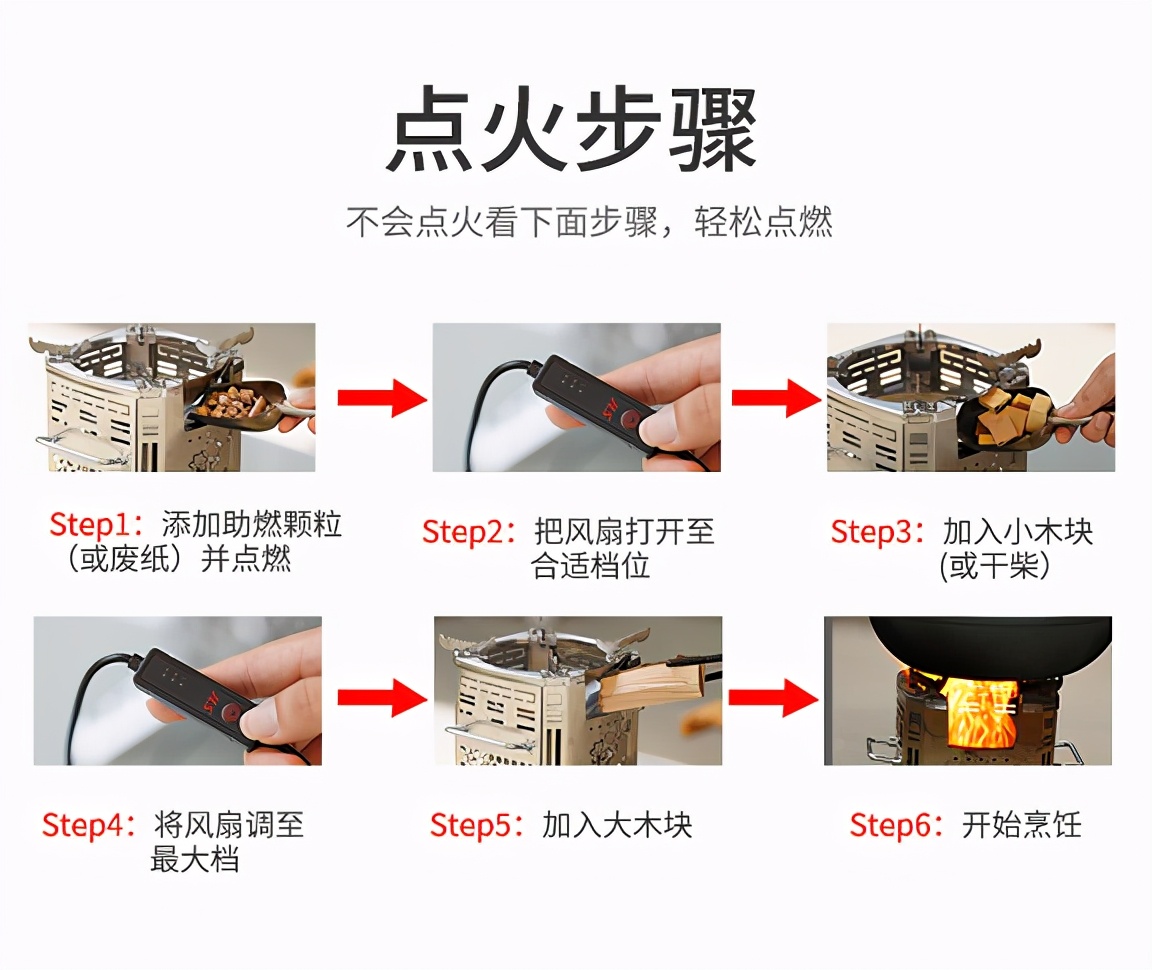 点火步骤

不会点火看下面步骤，轻松点燃

Step1：添加助燃颗粒（或废纸）并点燃

Step2：把风扇打开至合适档位

Step3：加入小木块(或干柴)

Step4：将风扇调至最大档

Step5：加入大木块

Step6：开始烹饪