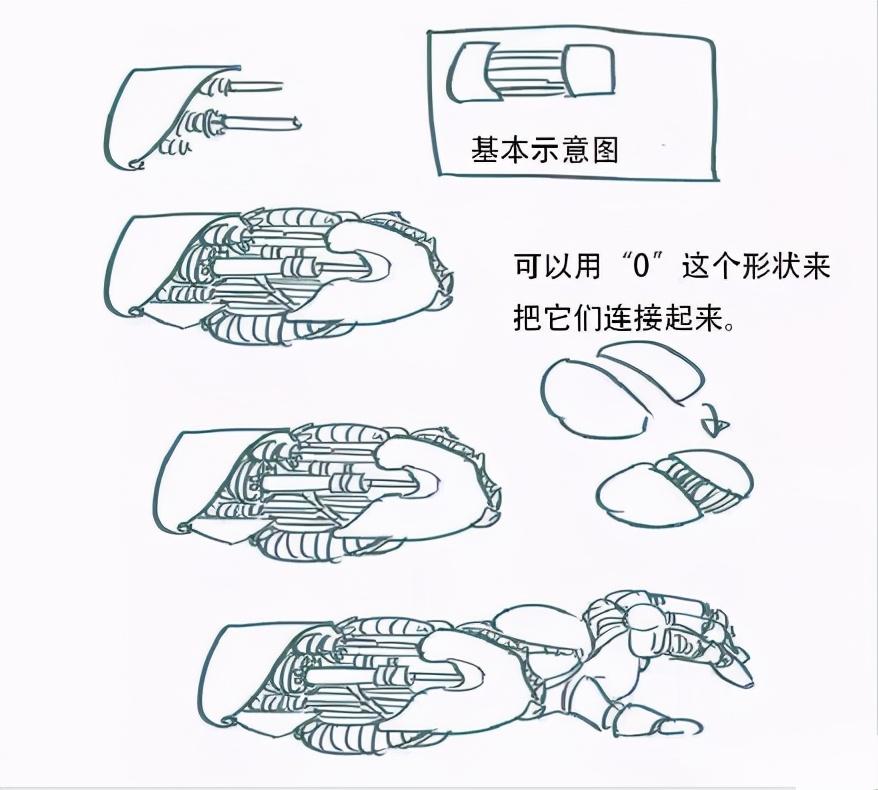 基本示意图

可以用“0”这个形状来把它们连接起来。