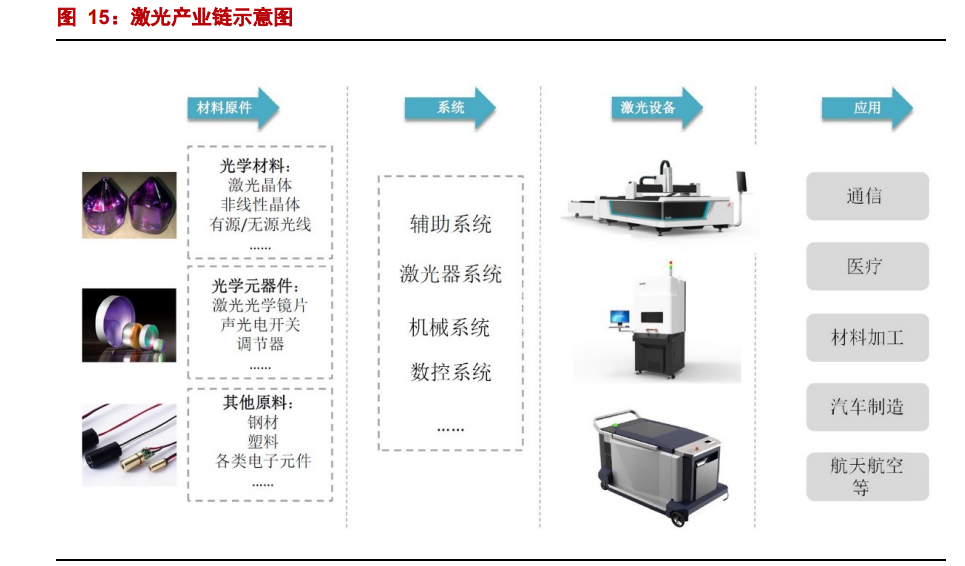 图 15：激光产业链示意图

材料原件

光学材料：
激光晶体
非线性晶体
有源/无源光线
……

光学元器件：
激光光学镜片
声光电开关
调节器
……

其他原料：
钢材
塑料
各类电子元件
……

系统

辅助系统
激光器系统
机械系统
数控系统
……

激光设备

应用

通信
医疗
材料加工
汽车制造
航天航空等