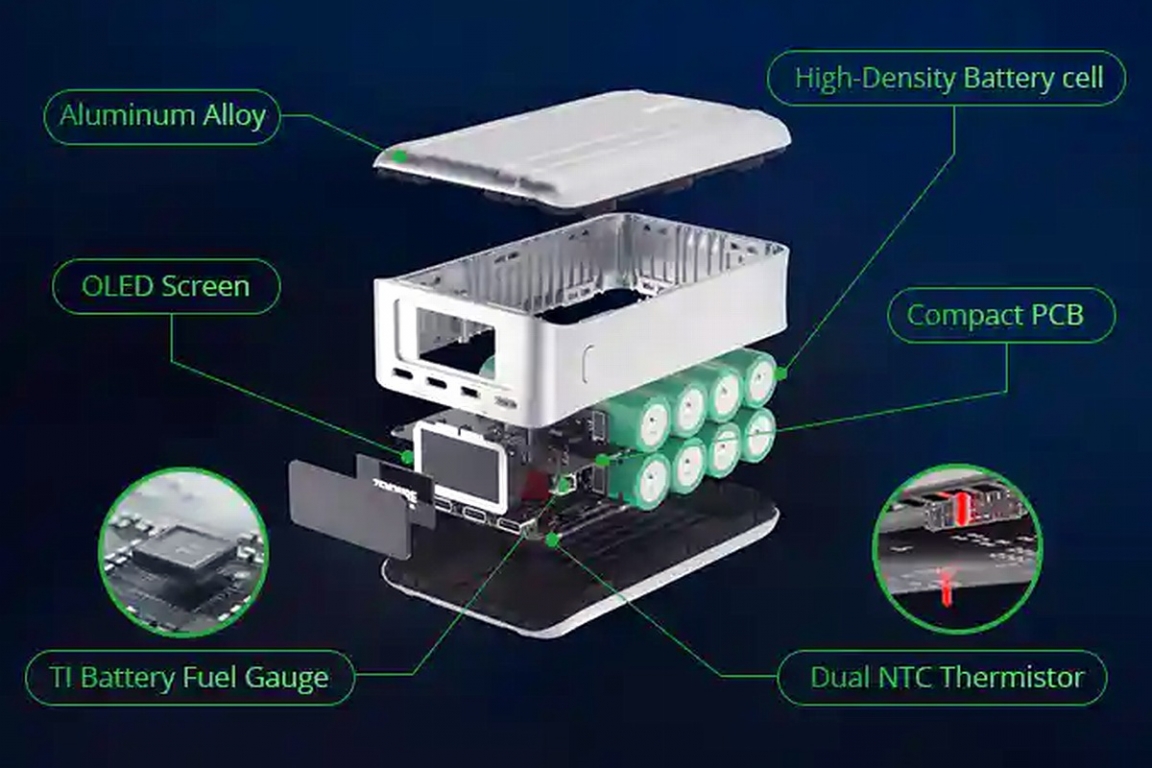 Aluminum Alloy

High-Density Battery cell

OLED Screen

Compact PCB

TI Battery Fuel Gauge

Dual NTC Thermistor