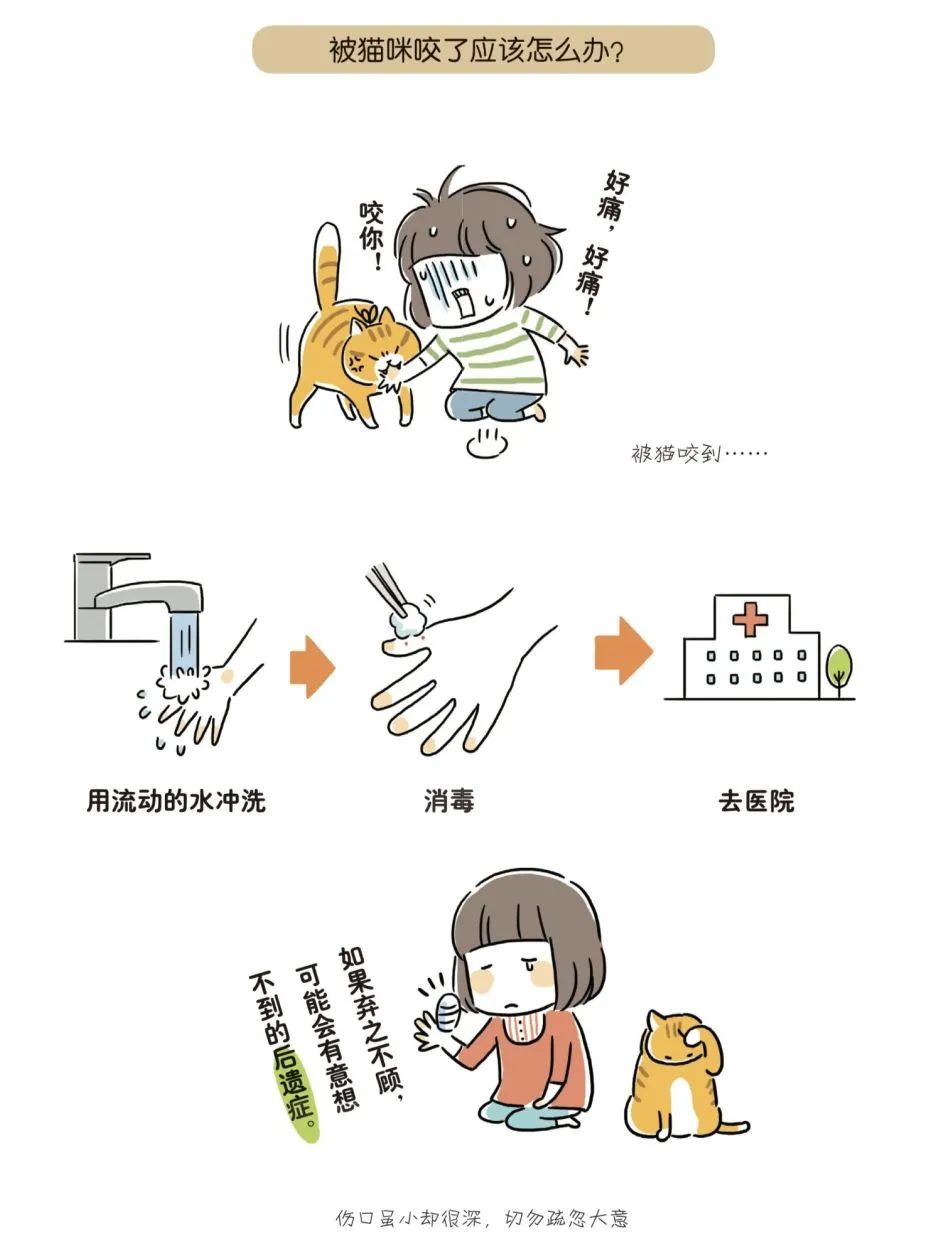 被猫咪咬了应该怎么办?

咬你!

好痛,好痛!

被猫咬到……

用流动的水冲洗

消毒

去医院

如果弃之不顾,可能会有意想不到的后遗症。

伤口虽小却很深,切勿疏忽大意