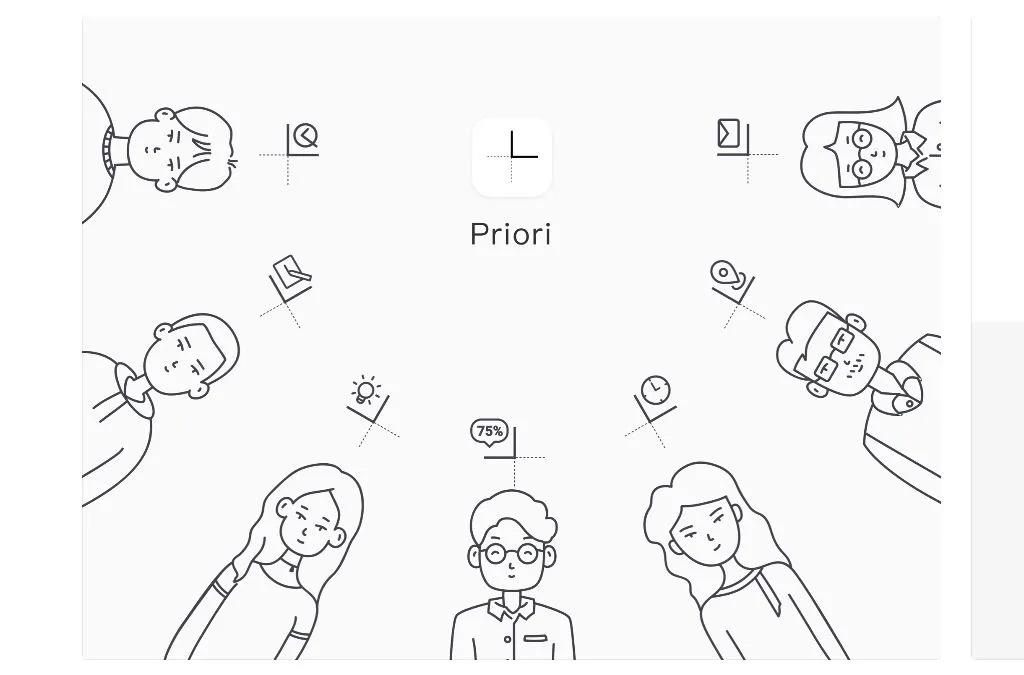 Priori

75%