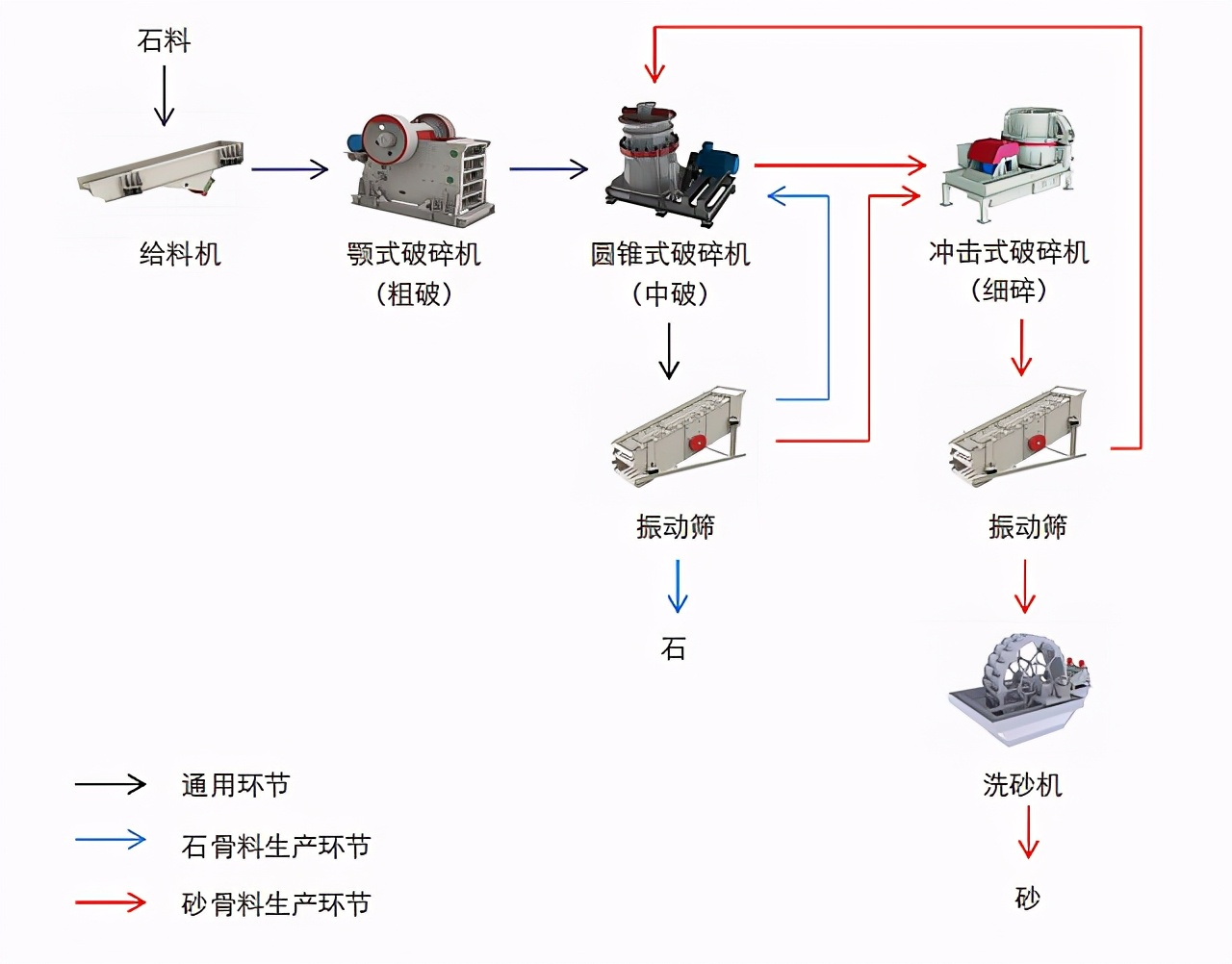 石料

给料机

颚式破碎机
（粗破）

圆锥式破碎机
（中破）

冲击式破碎机
（细碎）

振动筛

石

振动筛

洗砂机

砂

通用环节

石骨料生产环节

砂骨料生产环节