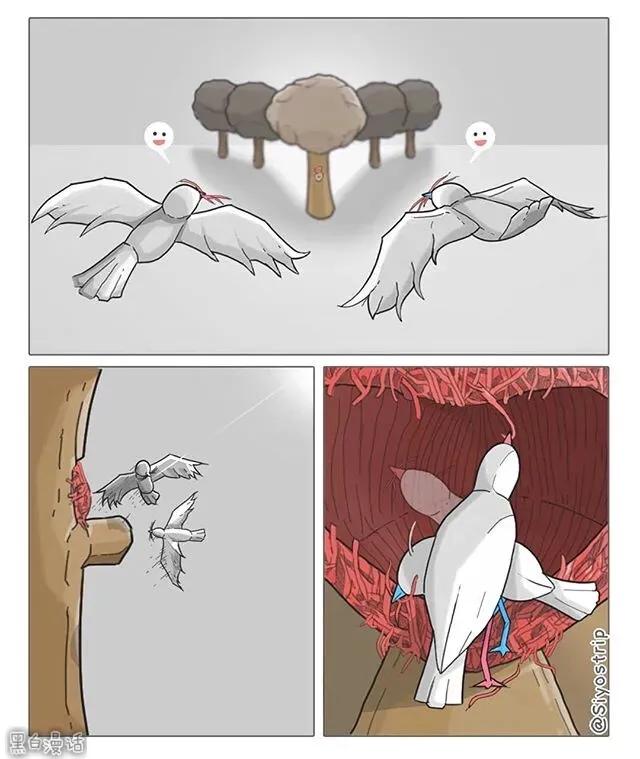 @Siyostrip

黑白漫话