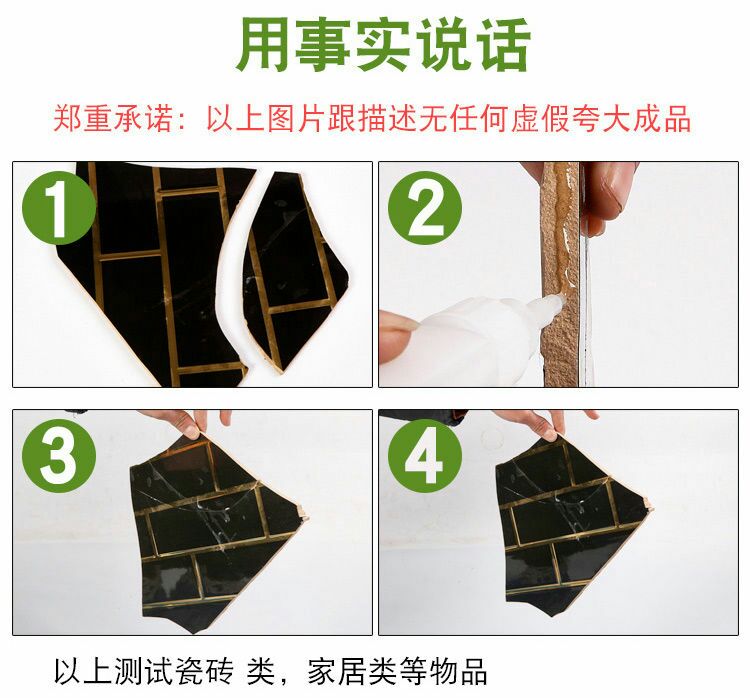 用事实说话

郑重承诺：以上图片跟描述无任何虚假夸大成品

1

2

3

4

以上测试瓷砖 类，家居类等物品