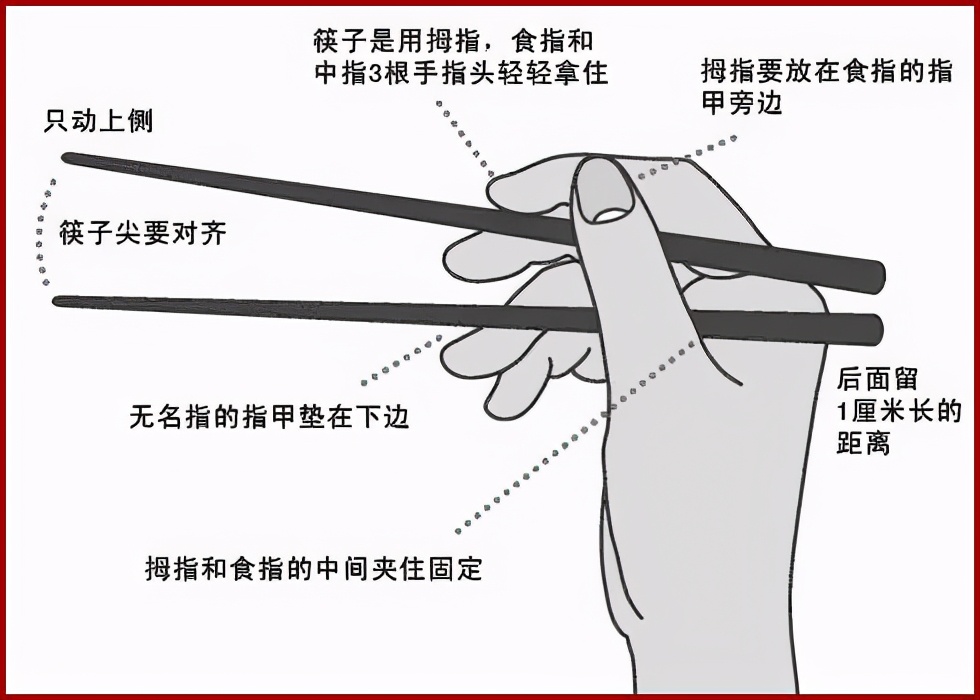 筷子是用拇指，食指和中指3根手指头轻轻拿住

拇指要放在食指的指甲旁边

只动上侧

筷子尖要对齐

无名指的指甲垫在下边

后面留1厘米长的距离

拇指和食指的中间夹住固定