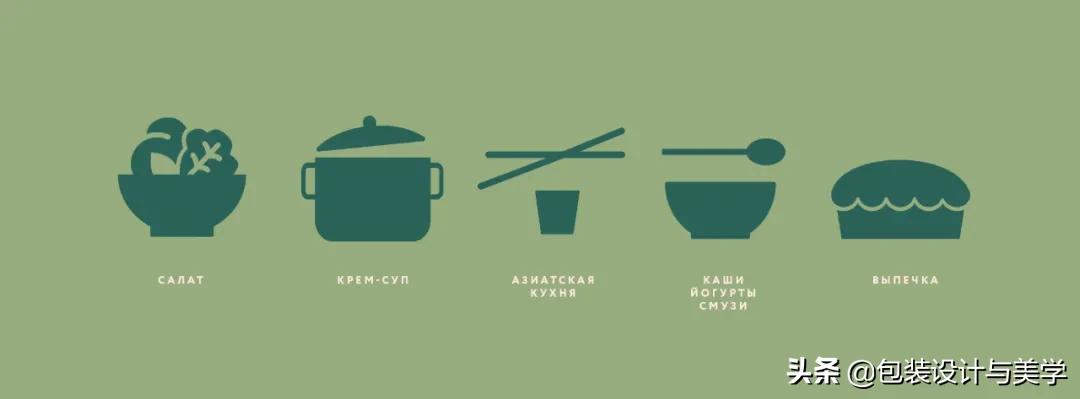 САЛАТ

КРЕМ-СУП

АЗИАТСКАЯ КУХНЯ

КАШИ ЙОГУРТЫ СМУЗИ

ВЫПЕЧКА

头条 @包装设计与美学