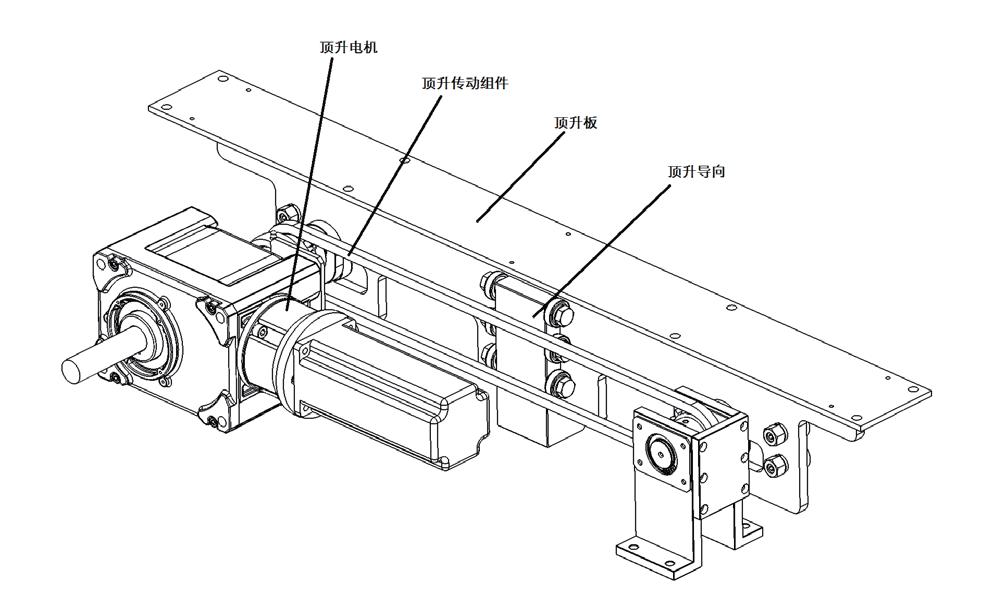 顶升电机

顶升传动组件

顶升板

顶升导向