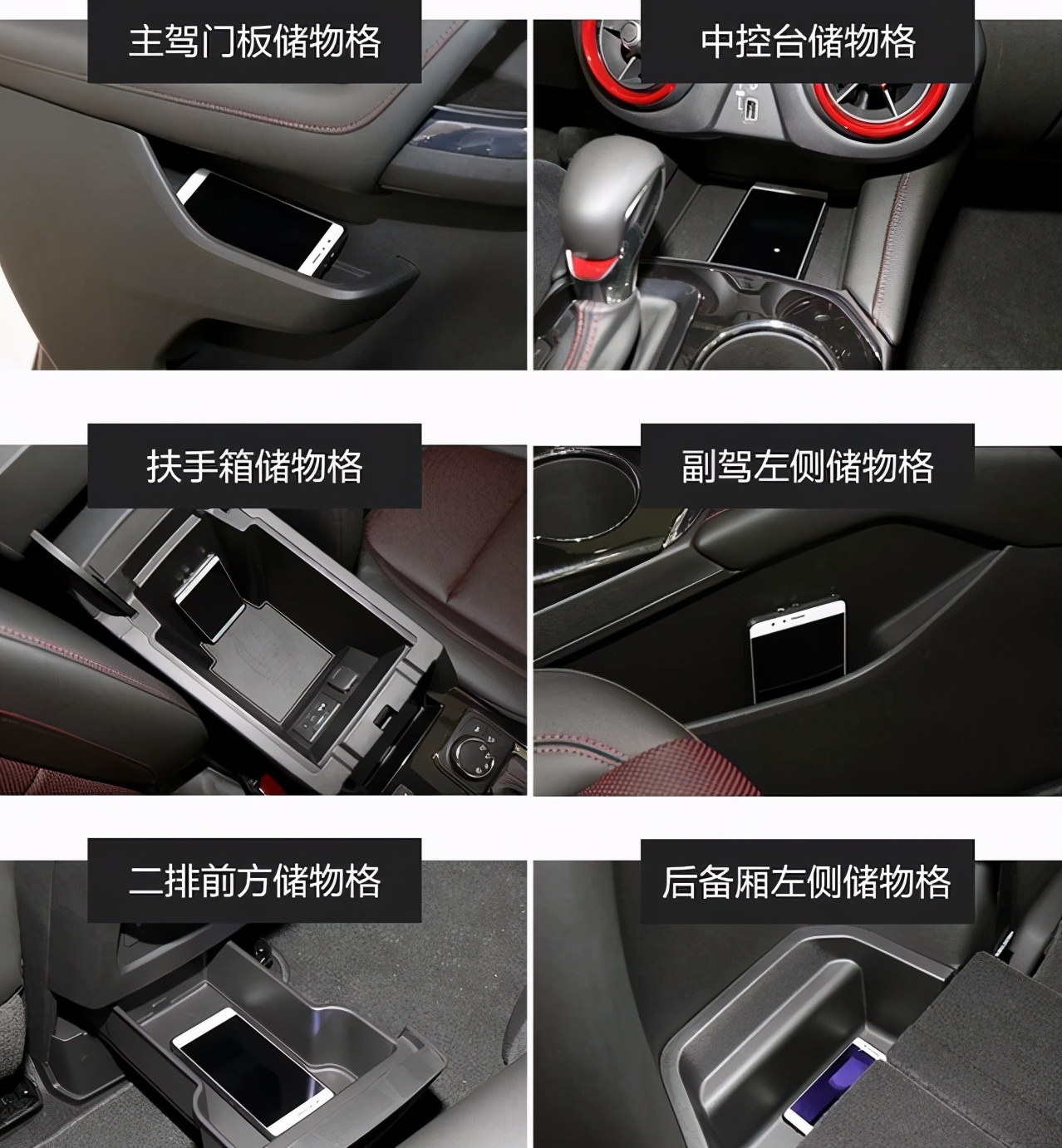 主驾门板储物格

中控台储物格

扶手箱储物格

副驾左侧储物格

二排前方储物格

后备厢左侧储物格