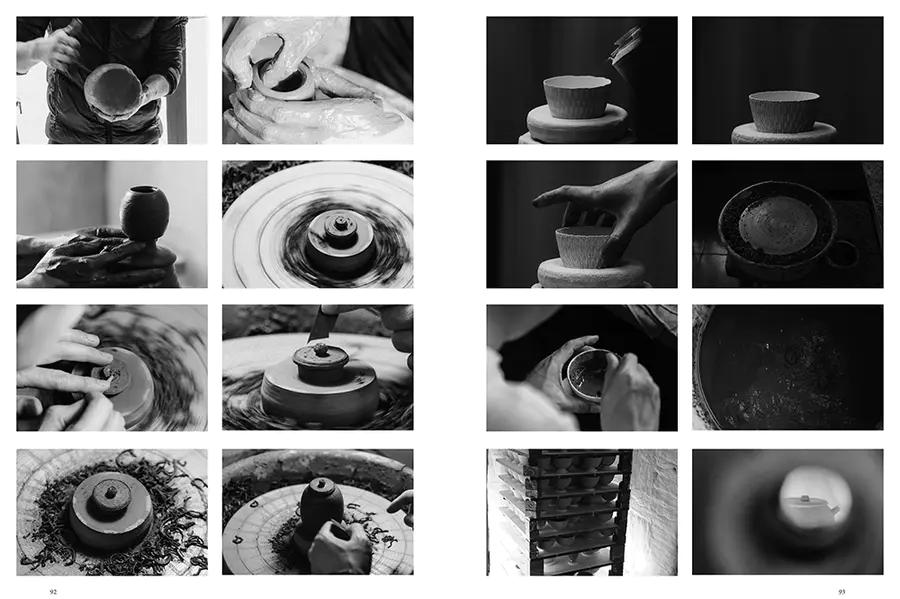 92

93