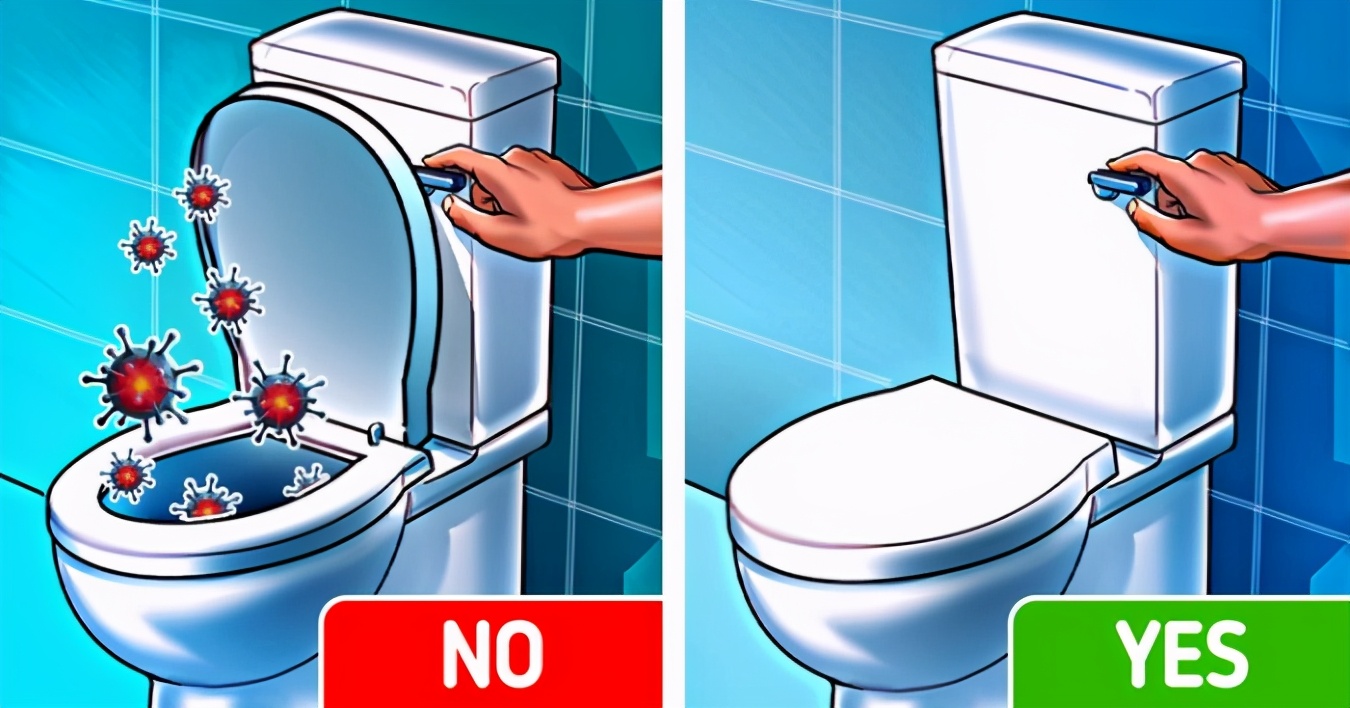 NO

YES