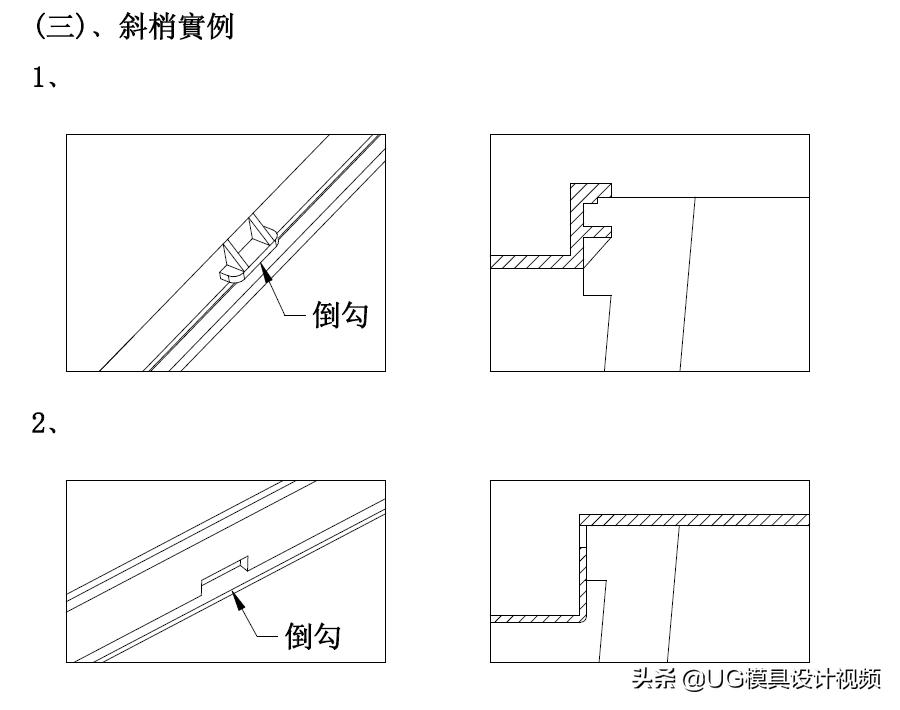 (三)、斜梢實例

1、

倒勾

2、

倒勾

头条 @UG模具设计视频