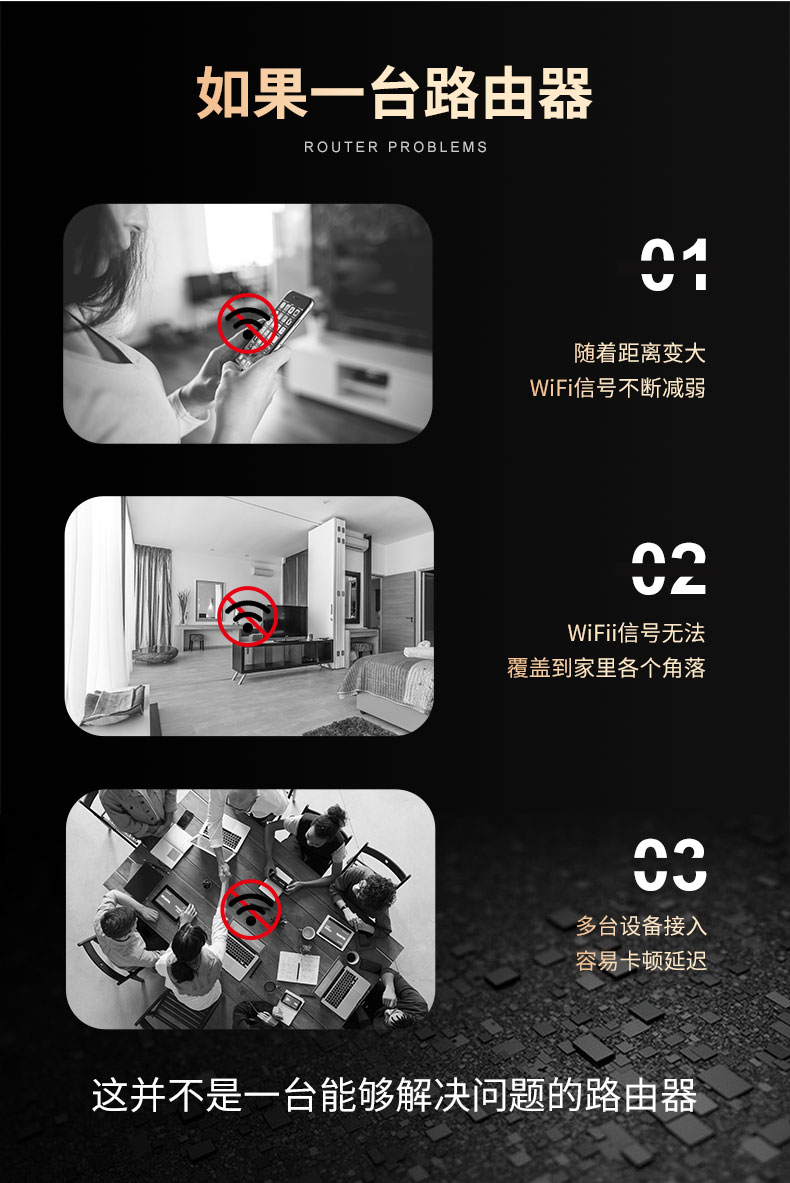 如果一台路由器

ROUTER PROBLEMS

01

随着距离变大
WiFi信号不断减弱

02

WiFii信号无法
覆盖到家里各个角落

03

多台设备接入
容易卡顿延迟

这并不是一台能够解决问题的路由器