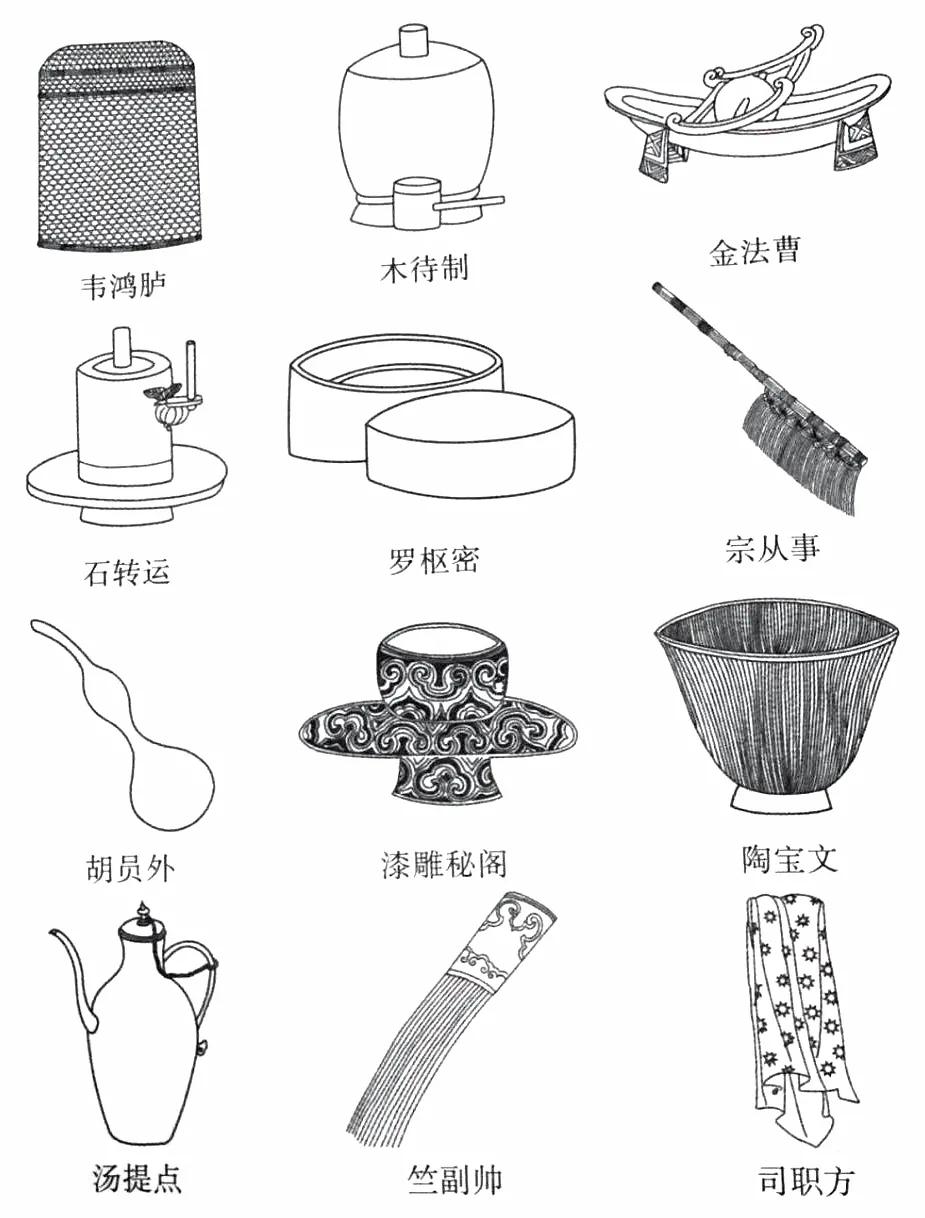 韦鸿胪

木待制

金法曹

石转运

罗枢密

宗从事

胡员外

漆雕秘阁

陶宝文

汤提点

竺副帅

司职方