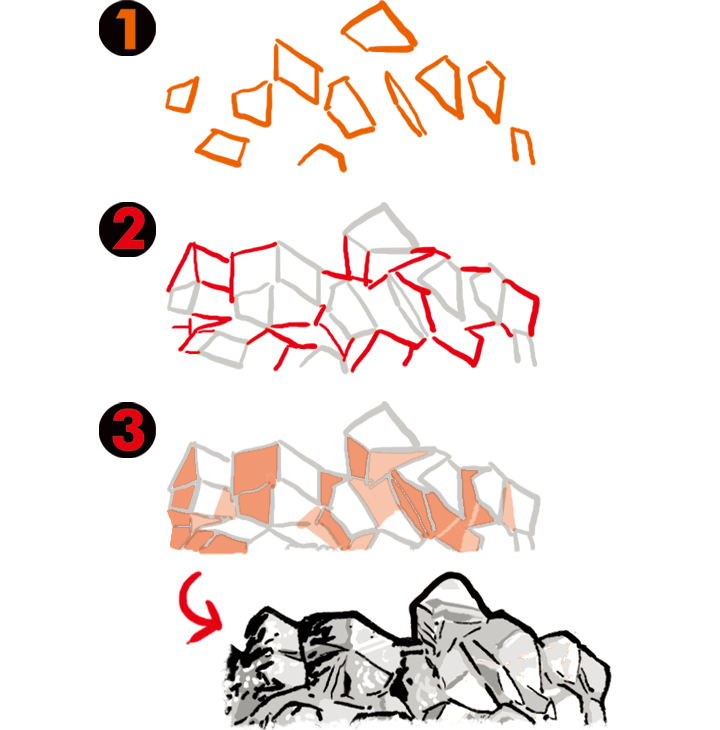 1

2

3