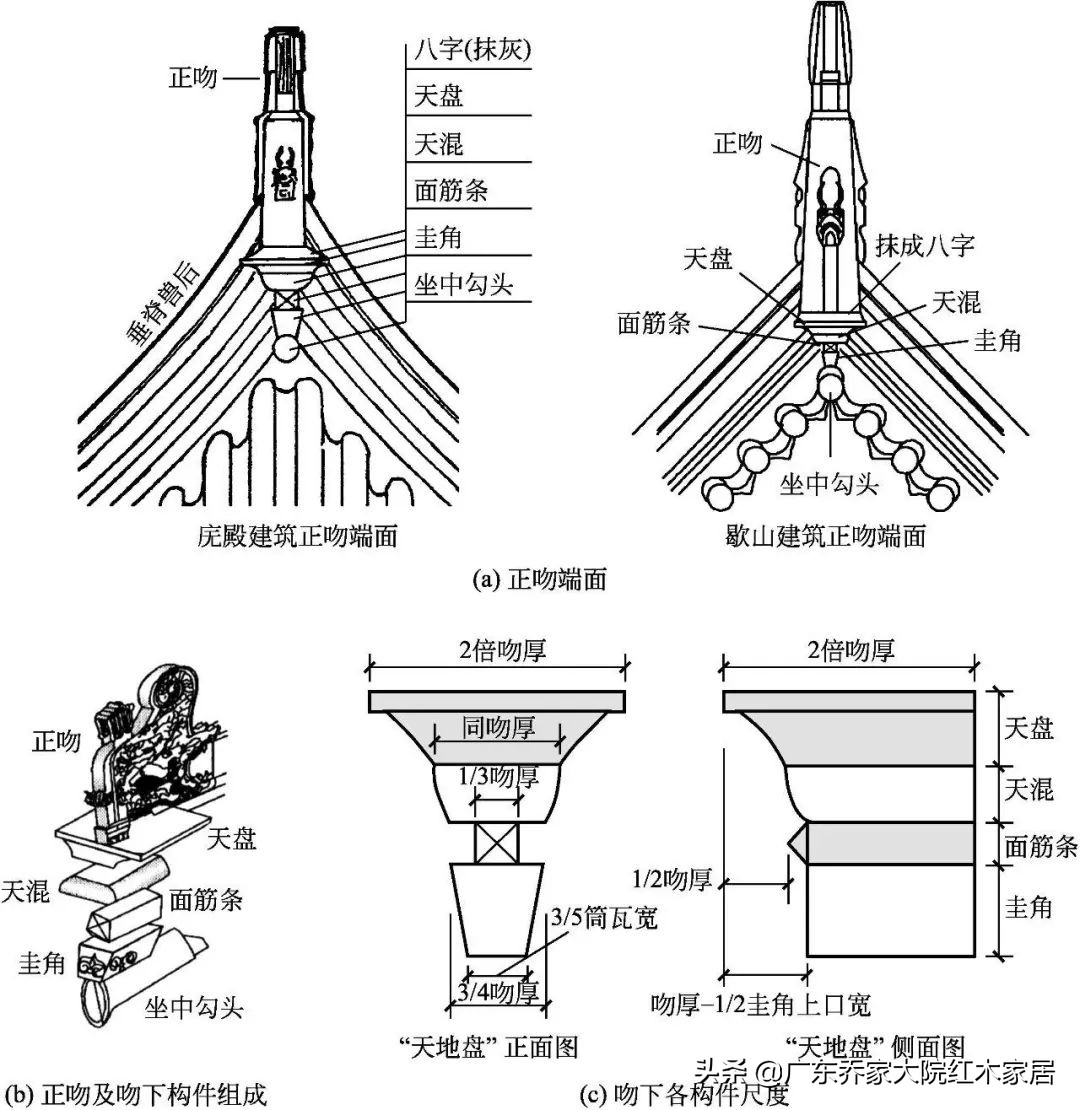 正吻
八字(抹灰)
天盘
天混
面筋条
圭角
坐中勾头
垂脊兽后
庑殿建筑正吻端面

正吻
天盘
抹成八字
天混
面筋条
圭角
坐中勾头
歇山建筑正吻端面

(a) 正吻端面

正吻
天盘
天混
面筋条
圭角
坐中勾头
(b) 正吻及吻下构件组成

2倍吻厚
同吻厚
1/3吻厚
3/5筒瓦宽
3/4吻厚
“天地盘” 正面图

2倍吻厚
天盘
天混
面筋条
圭角
1/2吻厚
吻厚−1/2圭角上口宽
“天地盘” 侧面图

(c) 吻下各构件尺度

头条 @广东乔家大院红木家居