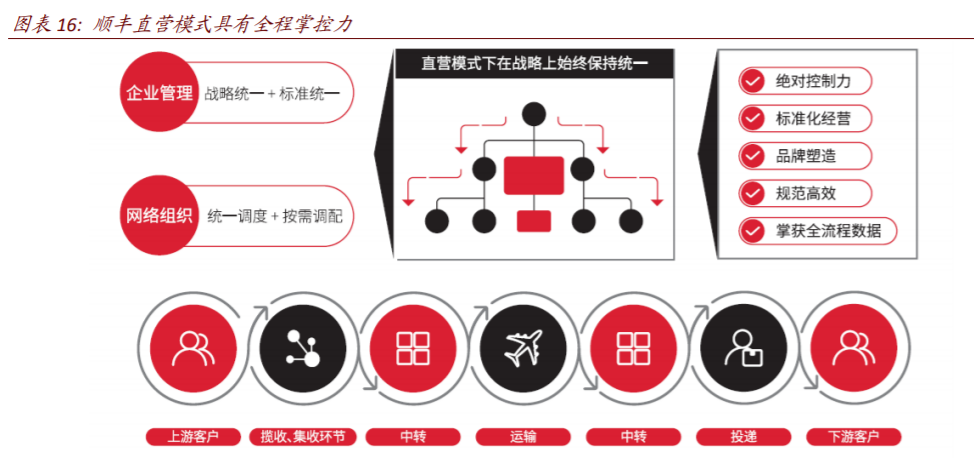 图表 16: 顺丰直营模式具有全程掌控力

企业管理 战略统一 + 标准统一

网络组织 统一调度 + 按需调配

直营模式下在战略上始终保持统一

绝对控制力
标准化经营
品牌塑造
规范高效
掌获全流程数据

上游客户
揽收、集收环节
中转
运输
中转
投递
下游客户