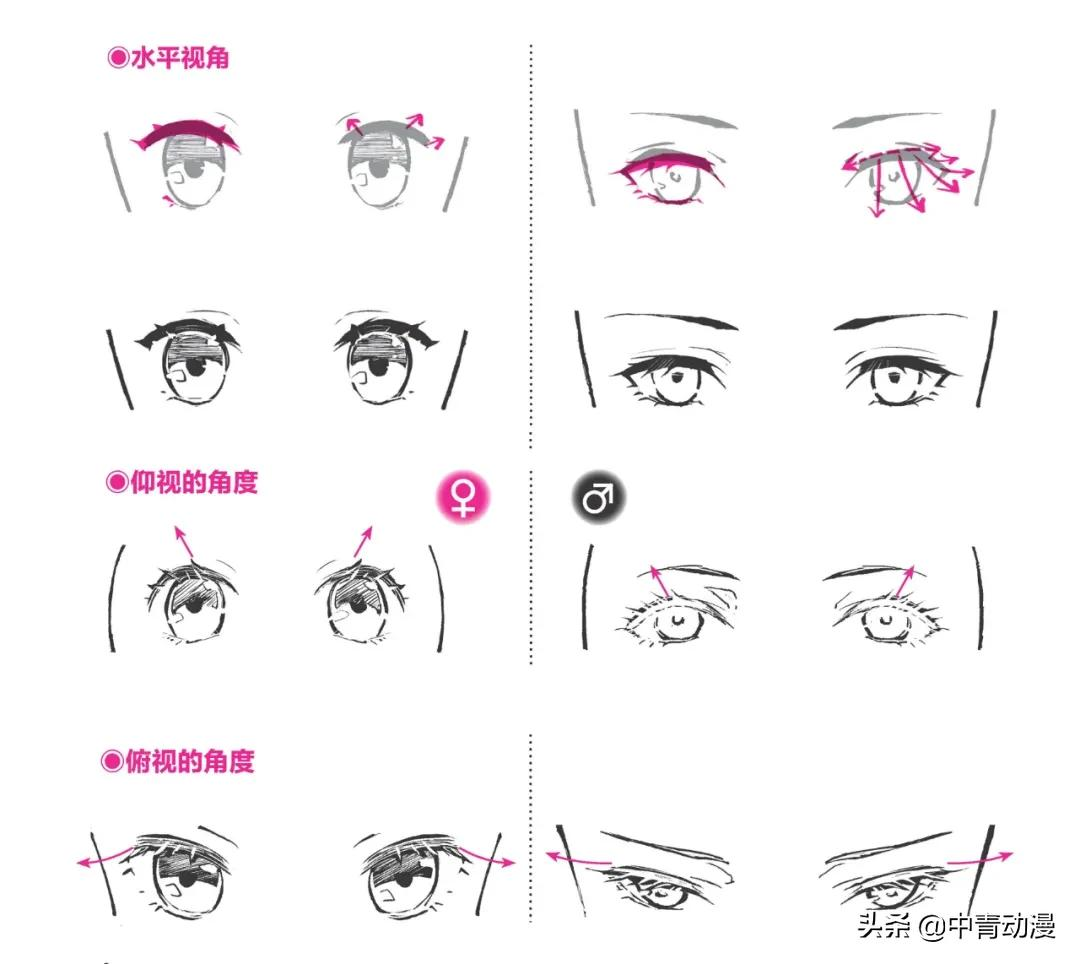 ◉水平视角

◉仰视的角度

♀

♂

◉俯视的角度

头条 @中青动漫