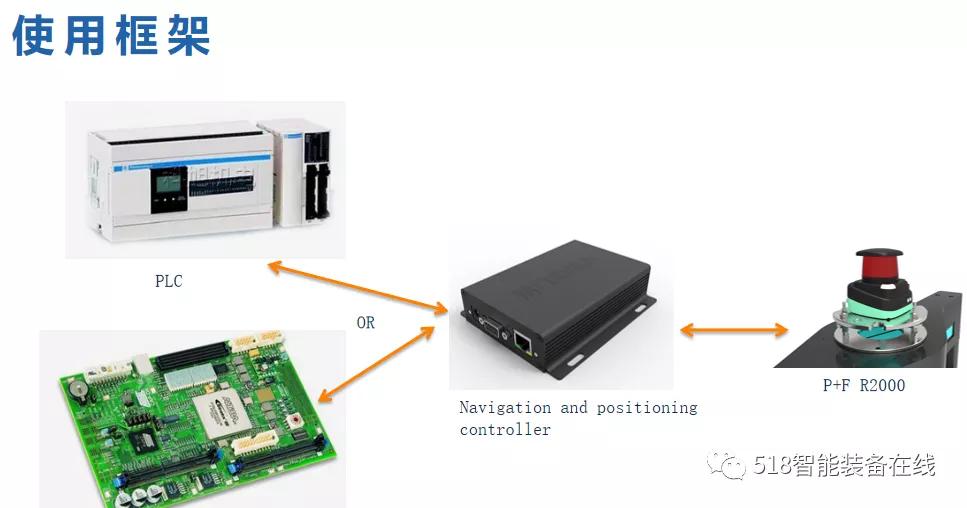 使用框架

PLC

OR

Navigation and positioning controller

P+F R2000

518智能装备在线