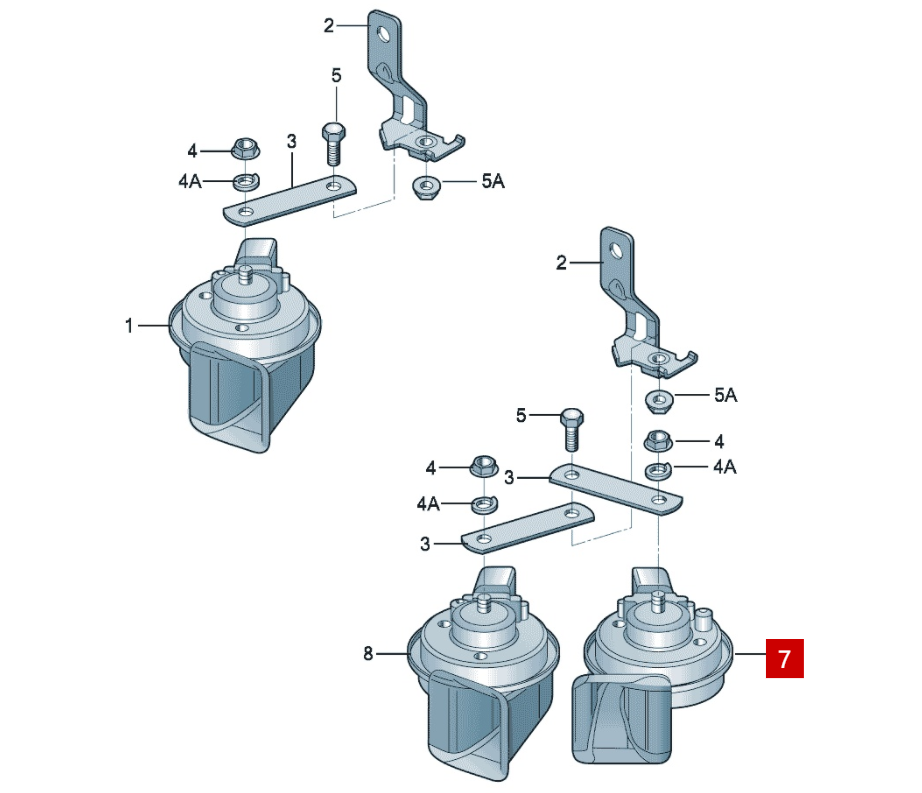 2
5
4
3
4A
5A
1
2
5A
5
4
4
3
4A
4A
3
8
7