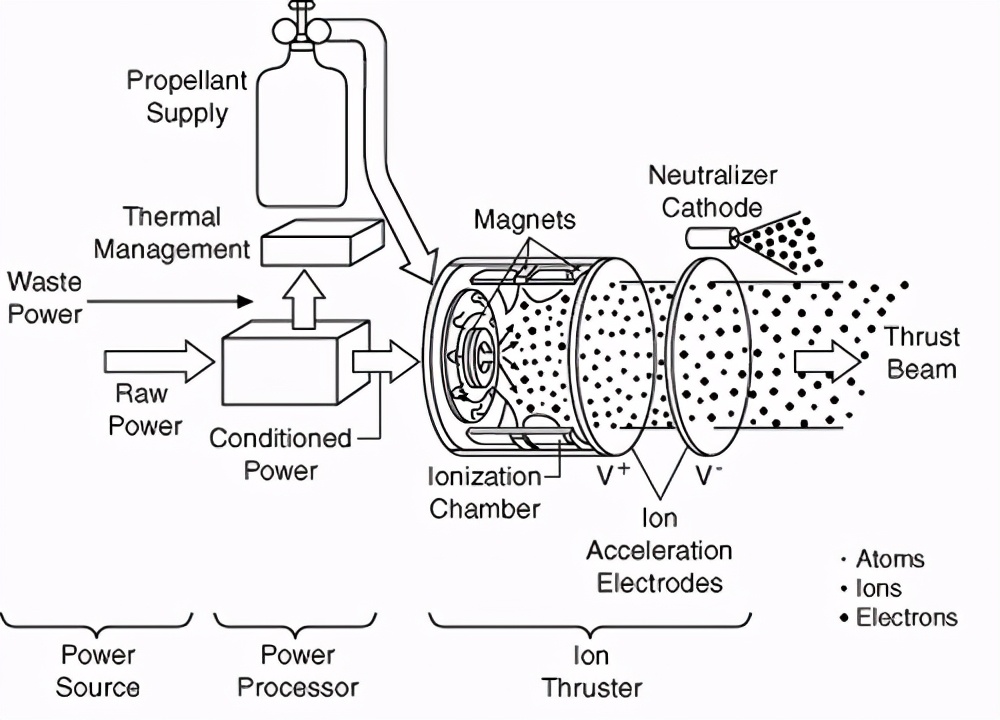 Propellant Supply

Thermal Management

Waste Power

Raw Power

Conditioned Power

Magnets

Neutralizer Cathode

Thrust Beam

Ionization Chamber

$V^+$

$V^-$

Ion Acceleration Electrodes

· Atoms
• Ions
• Electrons

Power Source

Power Processor

Ion Thruster