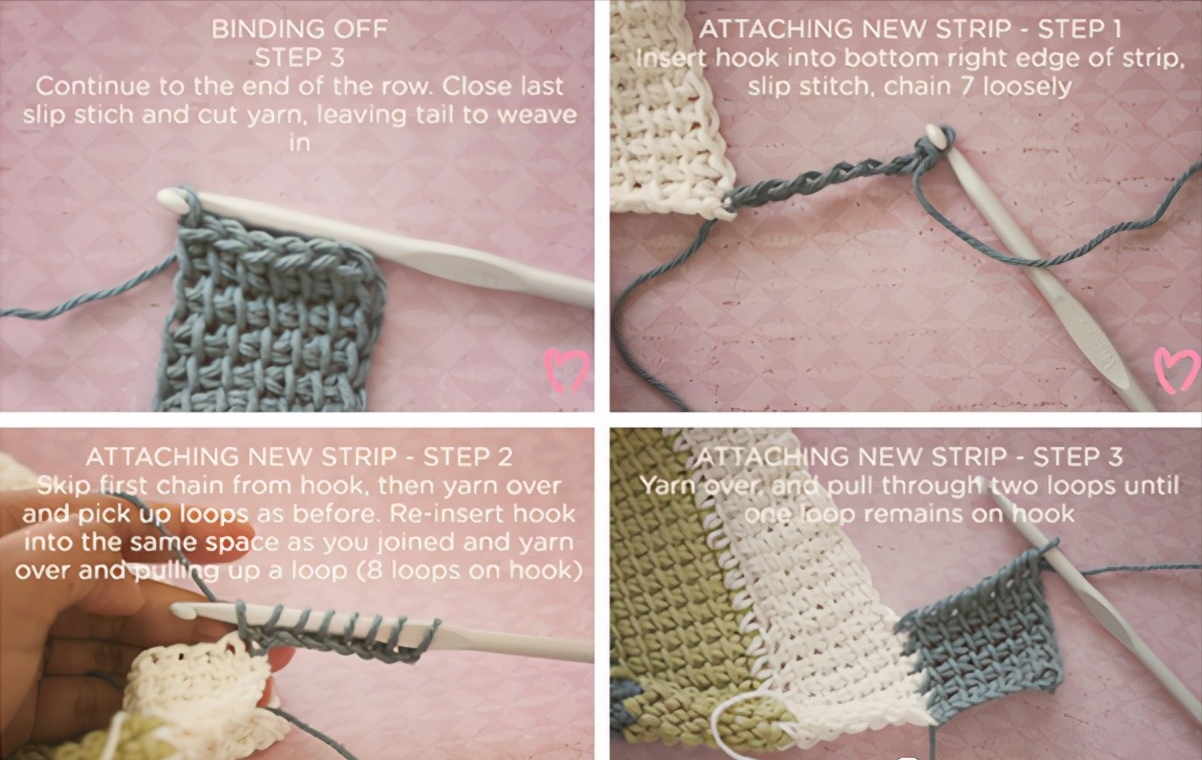 BINDING OFF
STEP 3
Continue to the end of the row. Close last slip stich and cut yarn, leaving tail to weave in

ATTACHING NEW STRIP - STEP 1
Insert hook into bottom right edge of strip, slip stitch, chain 7 loosely

ATTACHING NEW STRIP - STEP 2
Skip first chain from hook, then yarn over and pick up loops as before. Re-insert hook into the same space as you joined and yarn over and pulling up a loop (8 loops on hook)

ATTACHING NEW STRIP - STEP 3
Yarn over, and pull through two loops until one loop remains on hook