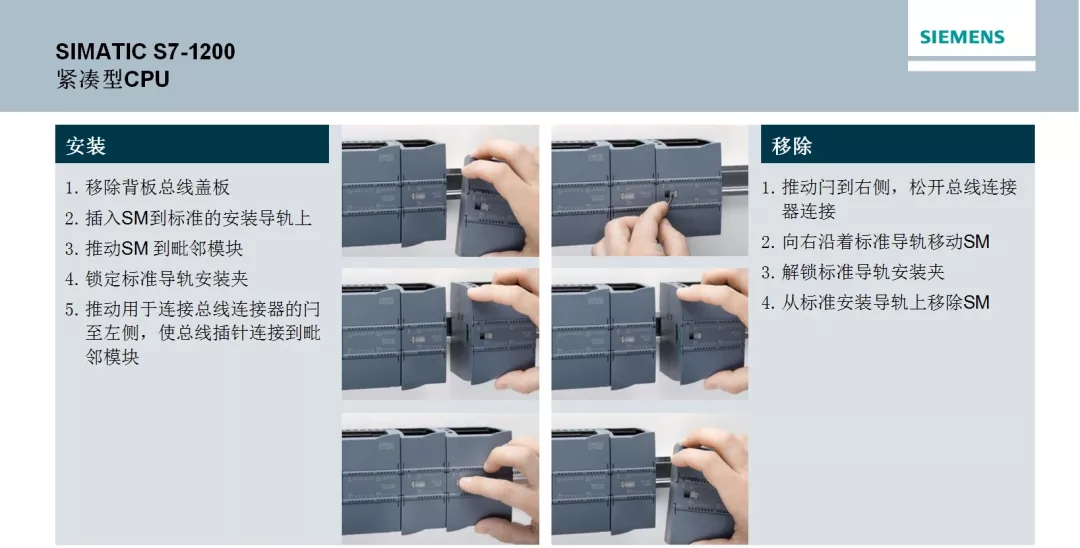 SIMATIC S7-1200
紧凑型CPU

SIEMENS

安装

1. 移除背板总线盖板
2. 插入SM到标准的安装导轨上
3. 推动SM 到毗邻模块
4. 锁定标准导轨安装夹
5. 推动用于连接总线连接器的闩至左侧，使总线插针连接到毗邻模块

移除

1. 推动闩到右侧，松开总线连接器连接
2. 向右沿着标准导轨移动SM
3. 解锁标准导轨安装夹
4. 从标准安装导轨上移除SM