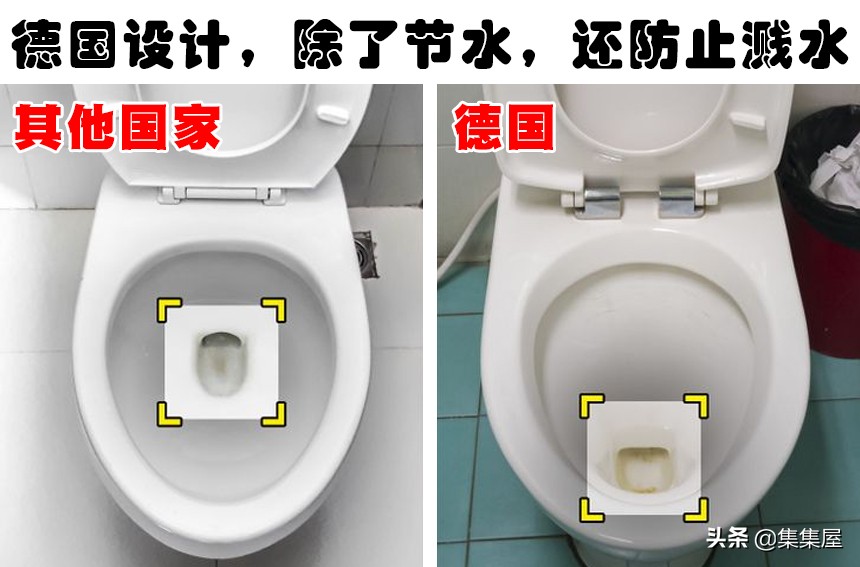 德国设计，除了节水，还防止溅水

其他国家

德国

头条 @集集屋