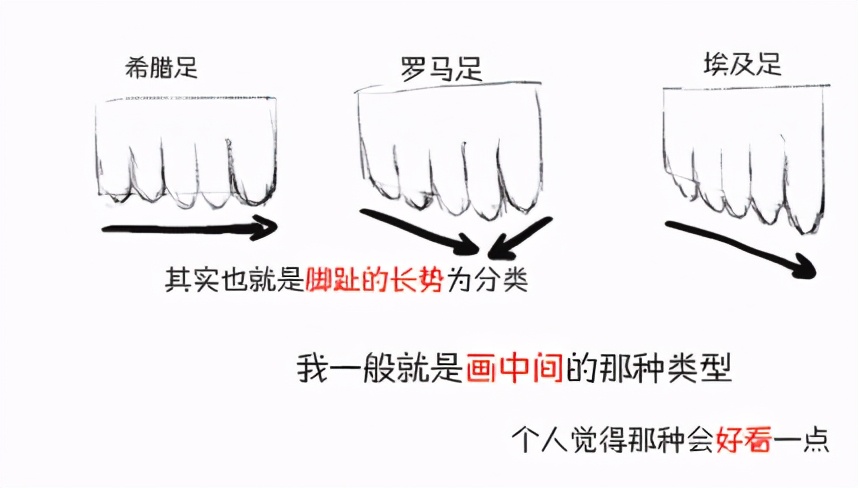 希腊足

罗马足

埃及足

其实也就是脚趾的长势为分类

我一般就是画中间的那种类型

个人觉得那种会好看一点