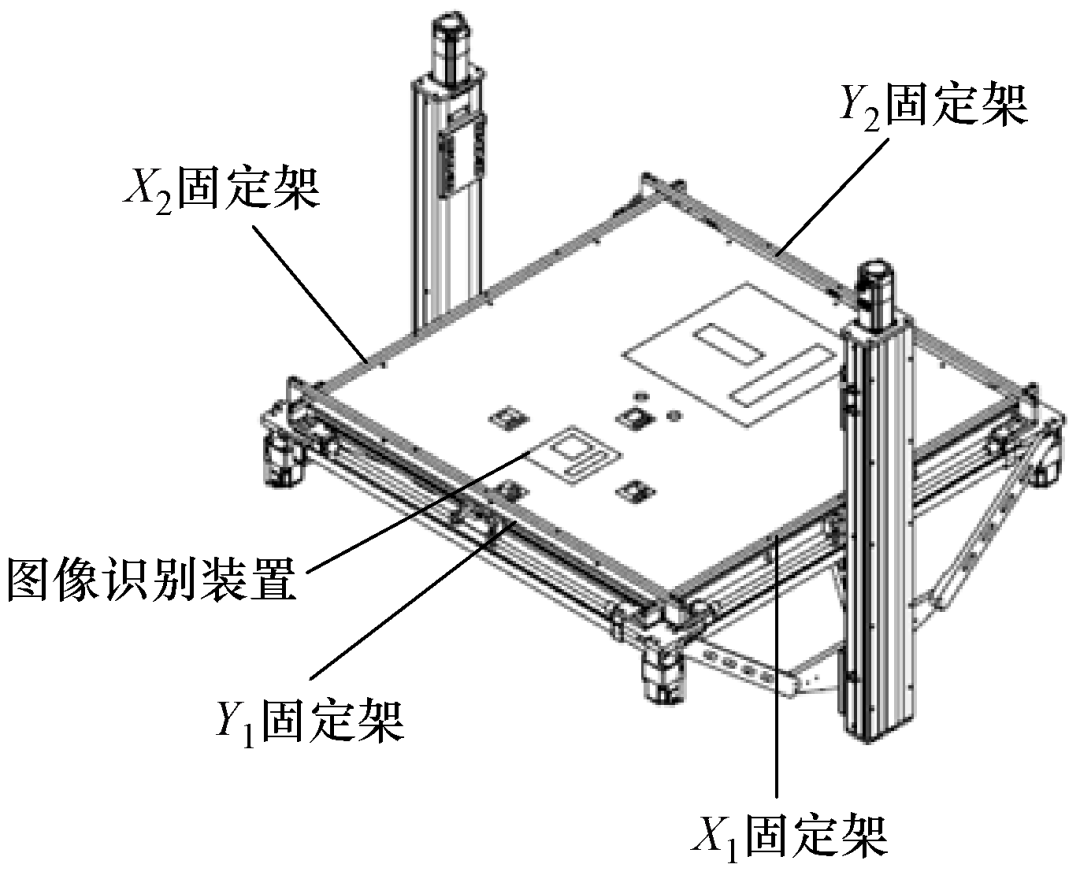 $Y_2$固定架

$X_2$固定架

图像识别装置

$Y_1$固定架

$X_1$固定架